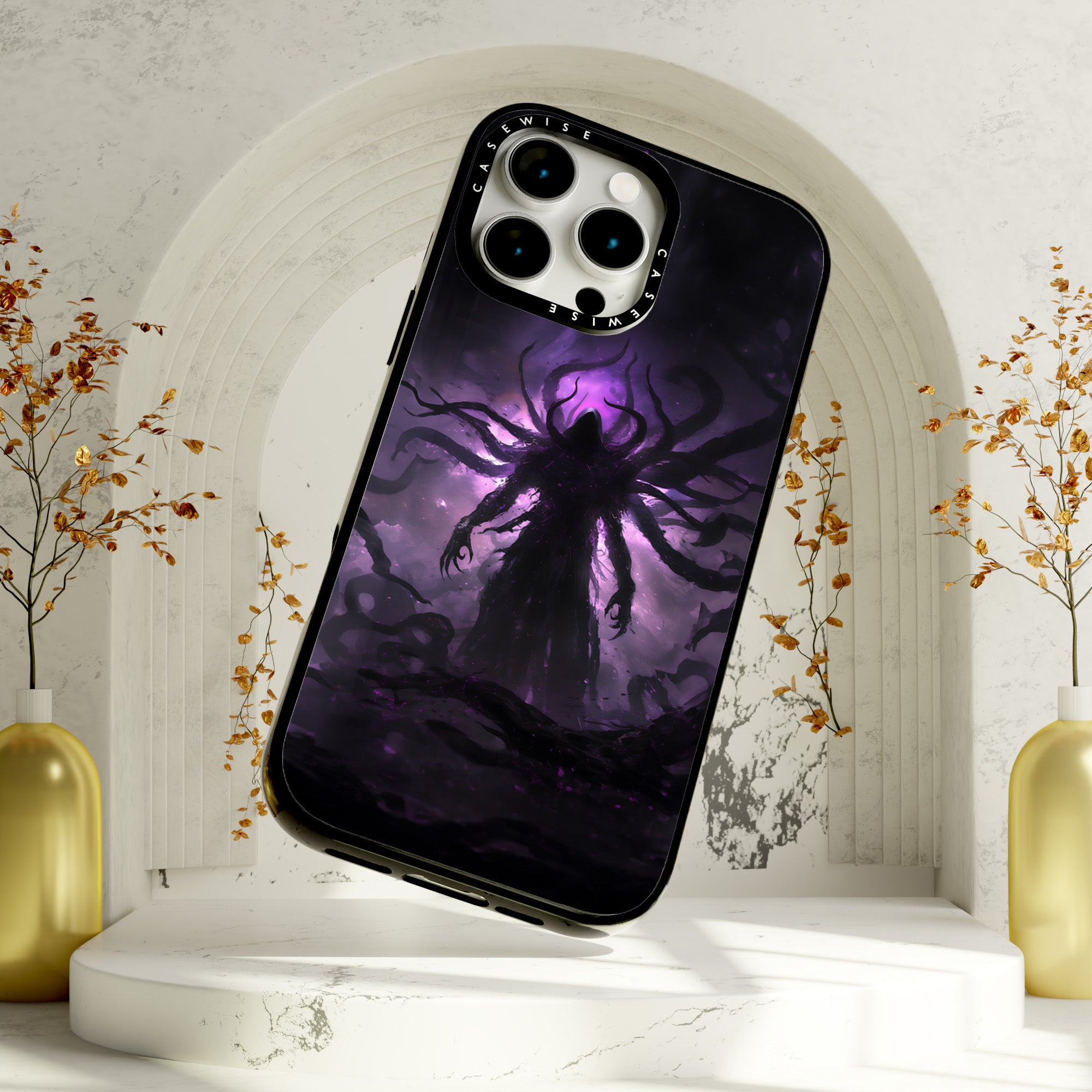 CASEWISE
CASEWISE