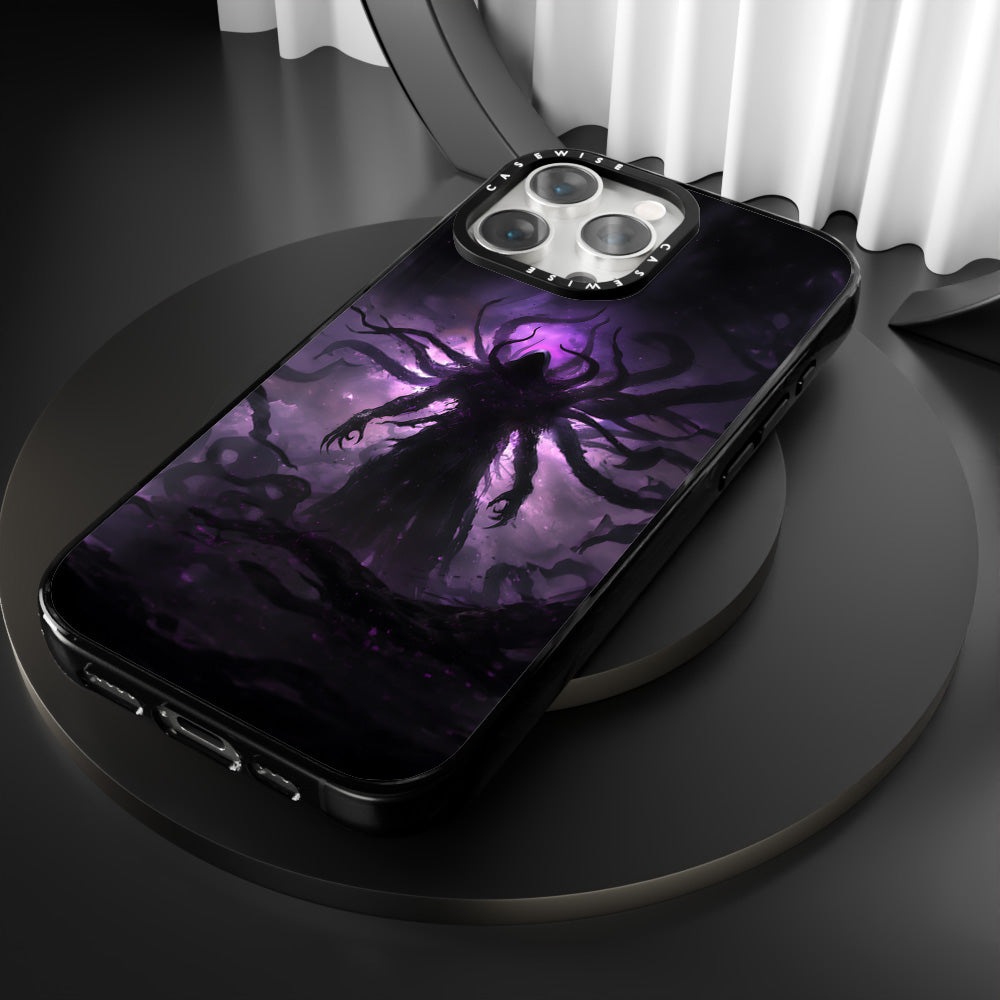 CASEWISE
CASEWISE