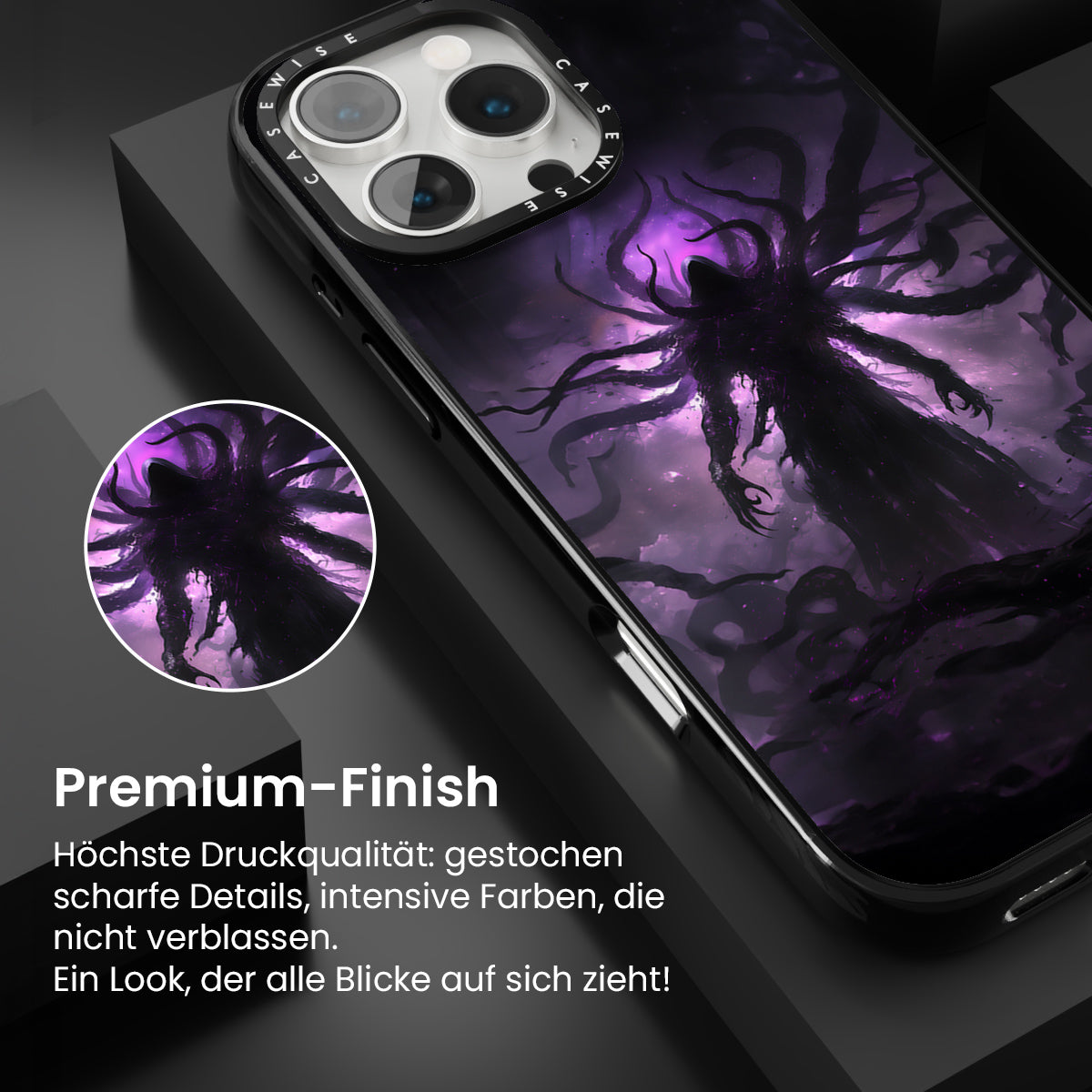 CASEWISE CASEWISE

Premium-Finish

Höchste Druckqualität: gestochen scharfe Details, intensive Farben, die nicht verblassen.
Ein Look, der alle Blicke auf sich zieht!