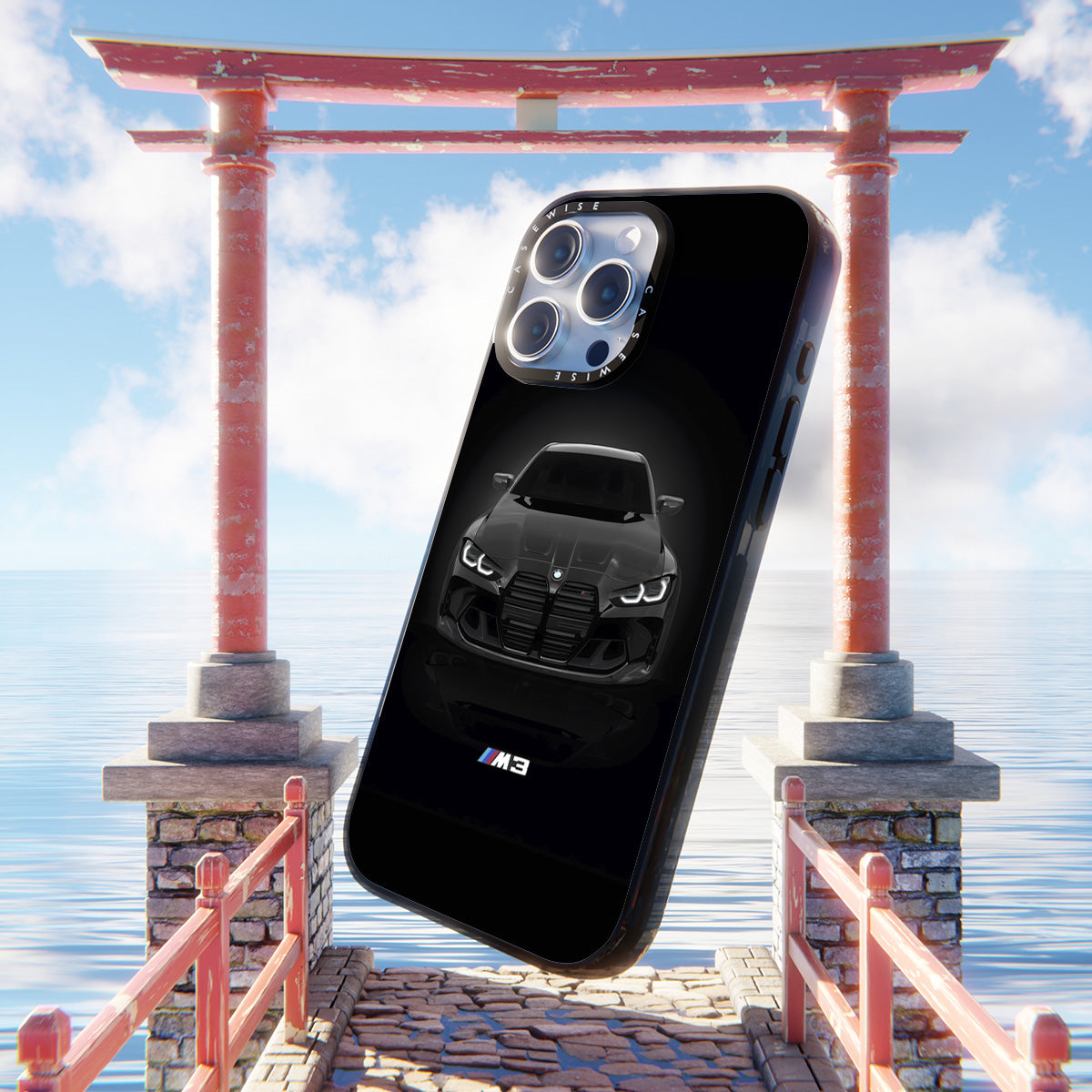 CASEWISE CASEWISE

M3