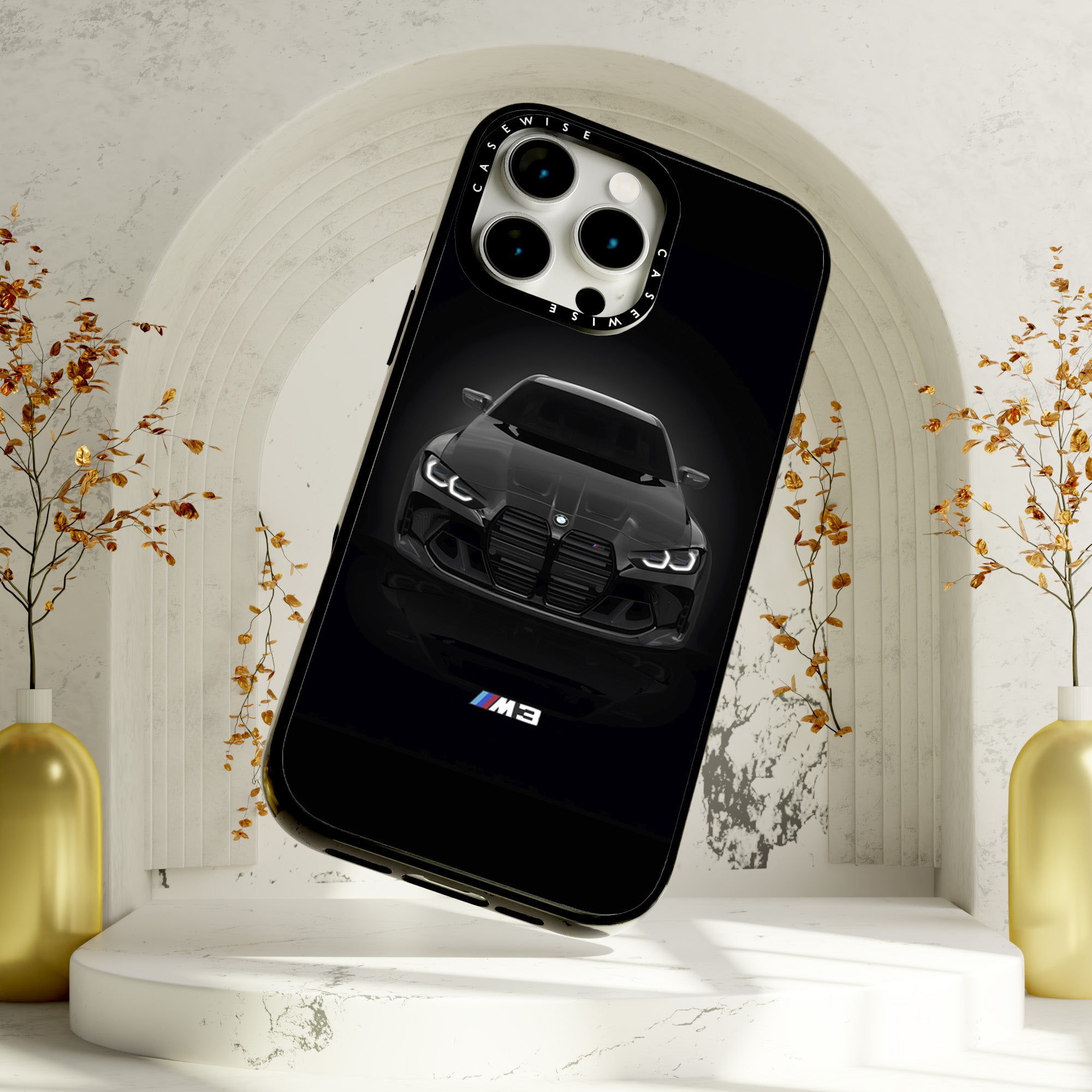 CASEWISE
CASEWISE
M3