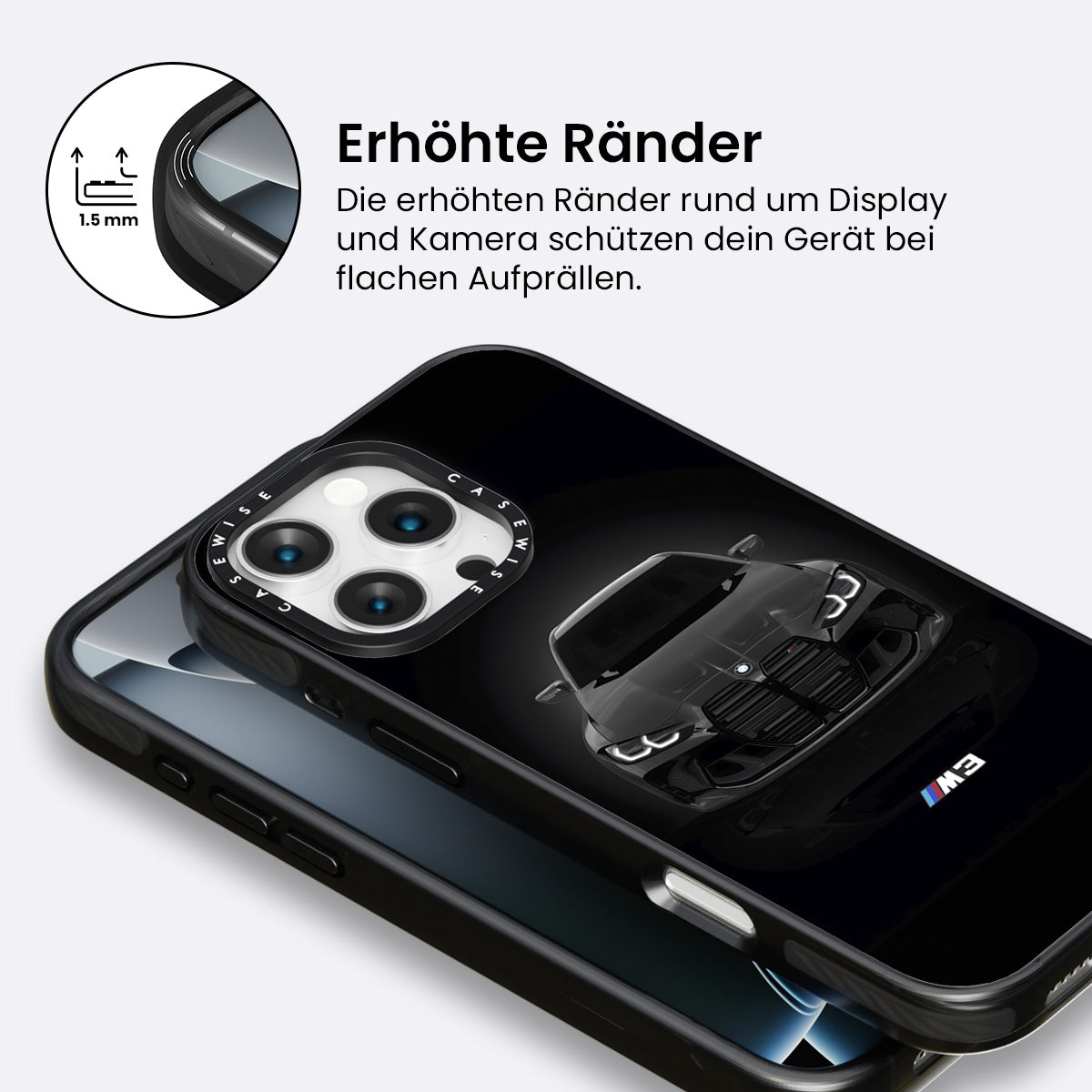 1.5 mm

Erhöhte Ränder

Die erhöhten Ränder rund um Display und Kamera schützen dein Gerät bei flachen Aufprällen.

CASEWISE CASEWISE

M3