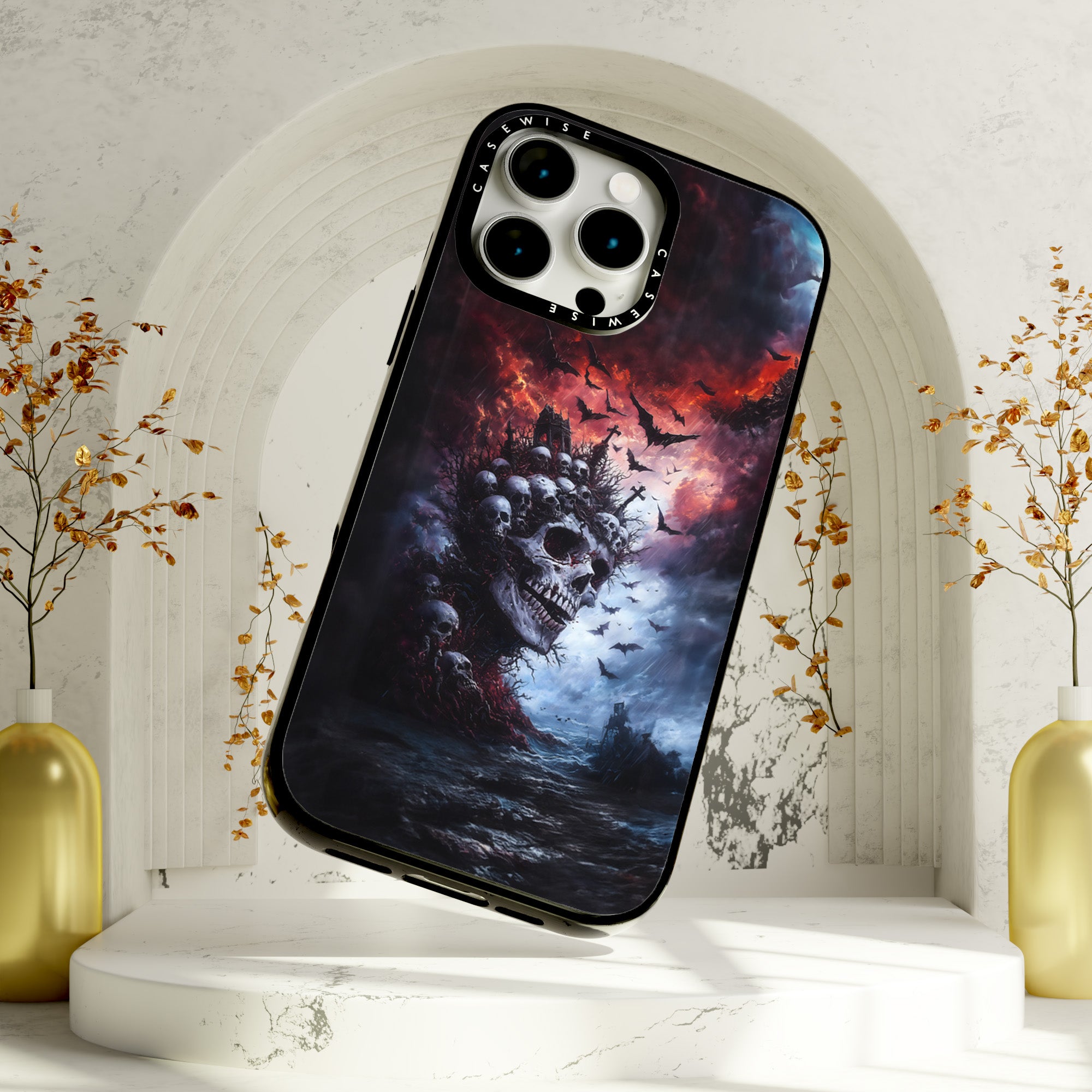 CASEWISE CASEWISE