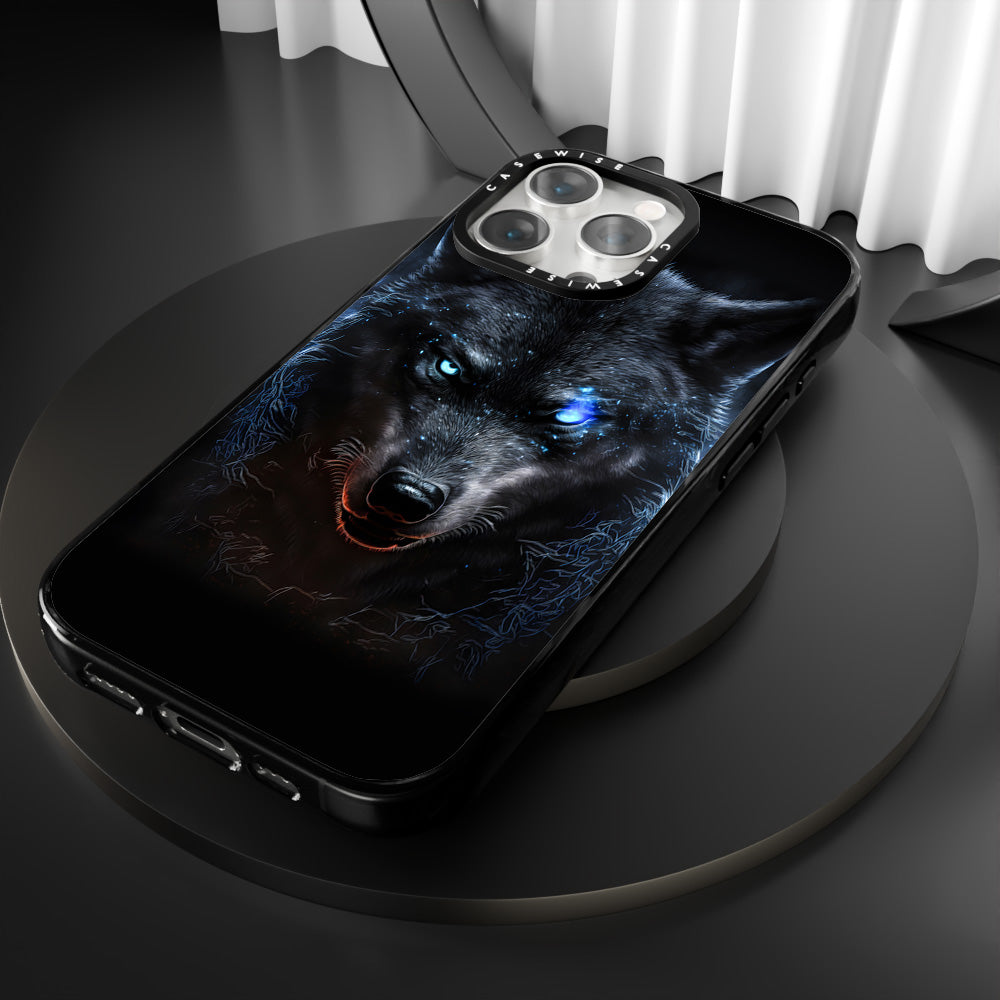 CASEWISE
CASEWISE