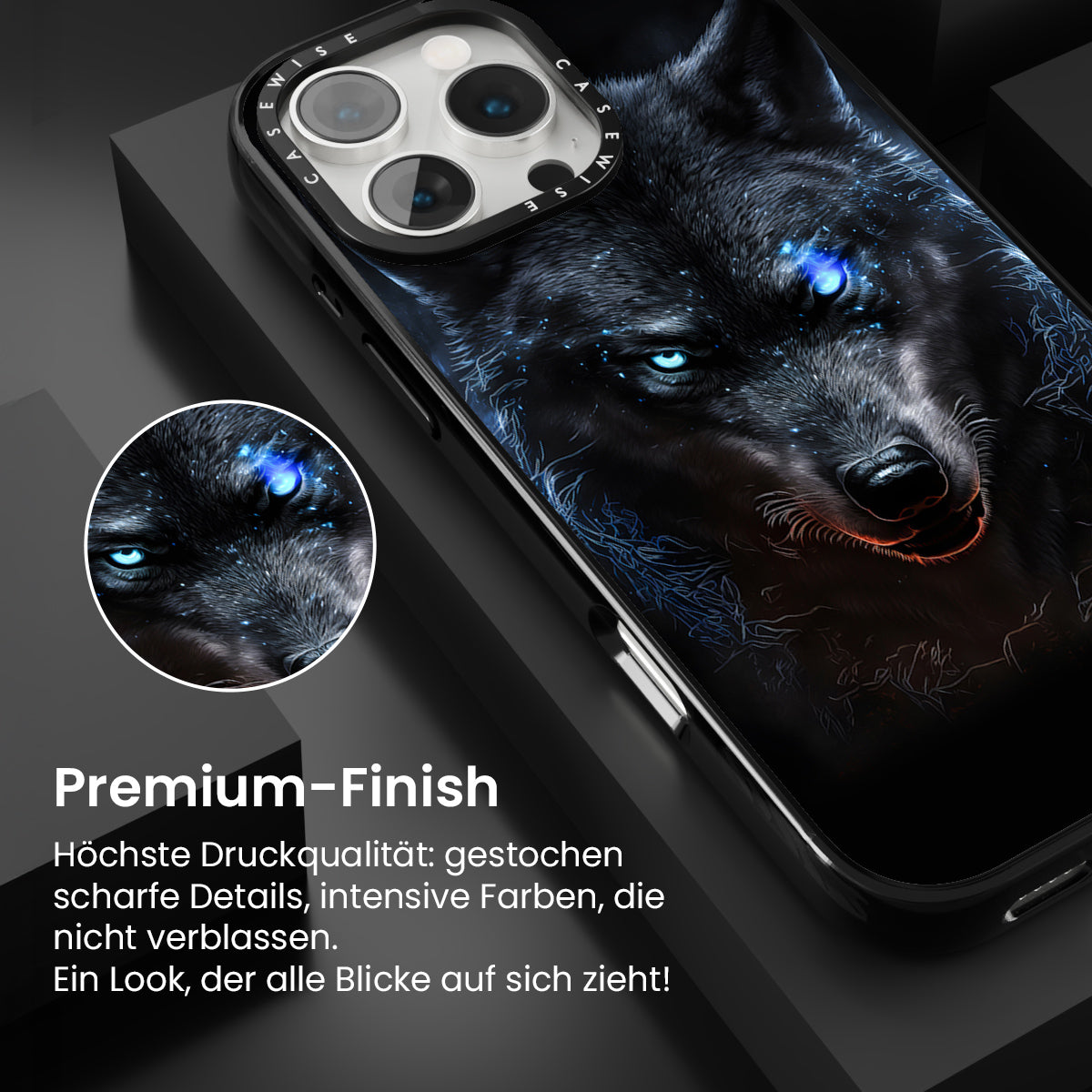 CASEWISE CASEWISE

Premium-Finish

Höchste Druckqualität: gestochen scharfe Details, intensive Farben, die nicht verblassen.
Ein Look, der alle Blicke auf sich zieht!