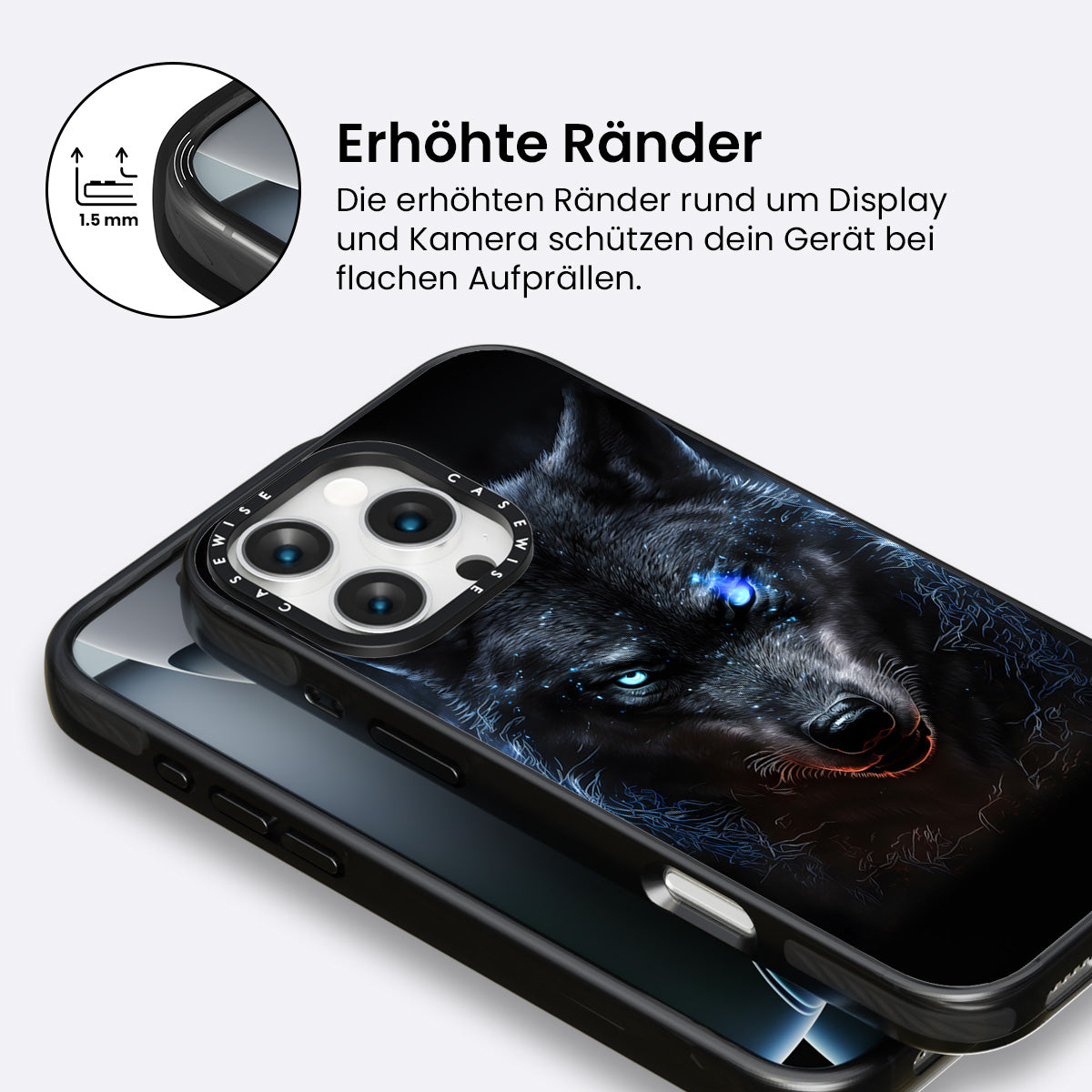 1.5 mm

Erhöhte Ränder

Die erhöhten Ränder rund um Display und Kamera schützen dein Gerät bei flachen Aufprällen.

CASEWISE CASEWISE