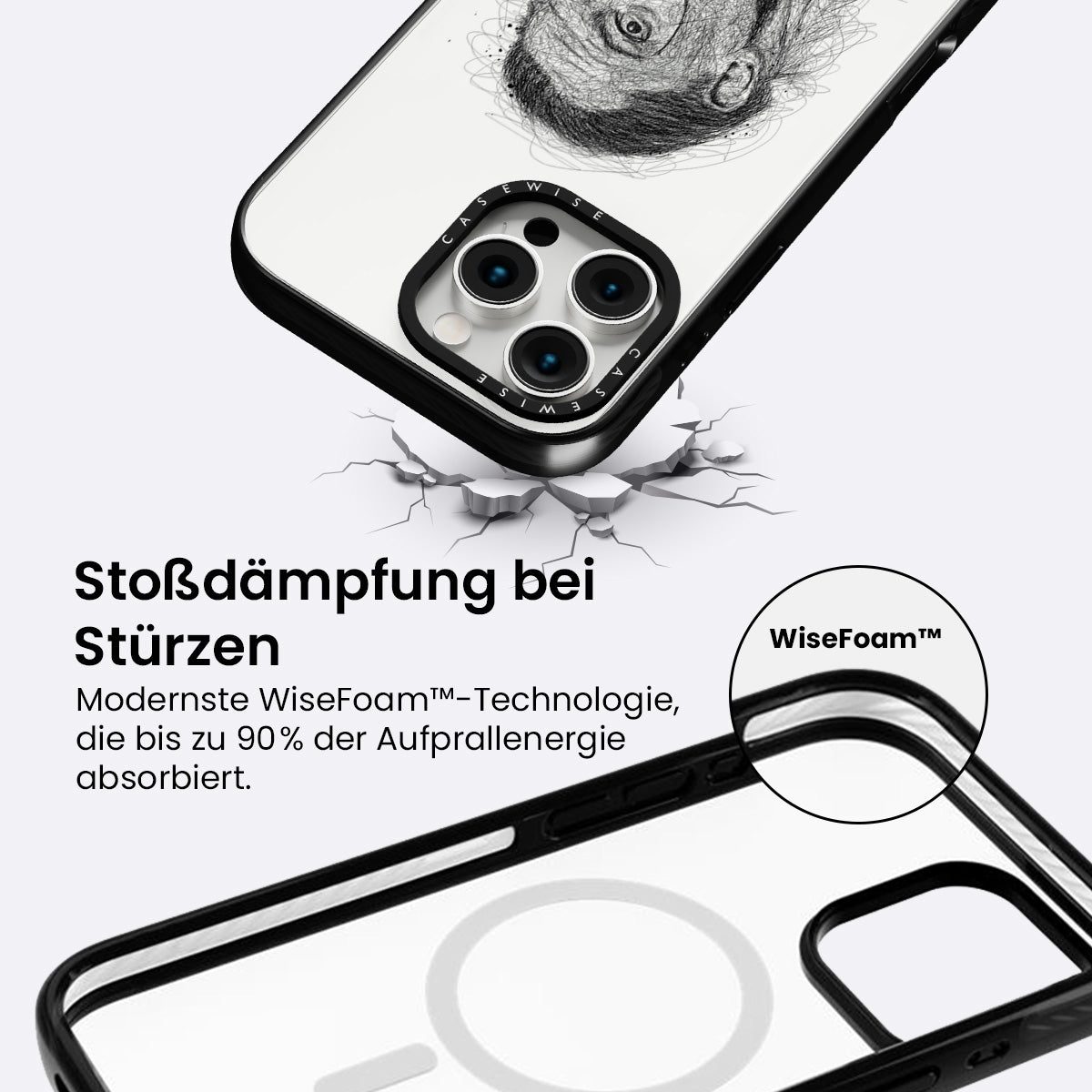 CASEWISE

CASEWISE

Stoßdämpfung bei Stürzen

Modernste WiseFoam™-Technologie, die bis zu 90% der Aufprallenergie absorbiert.

WiseFoam™