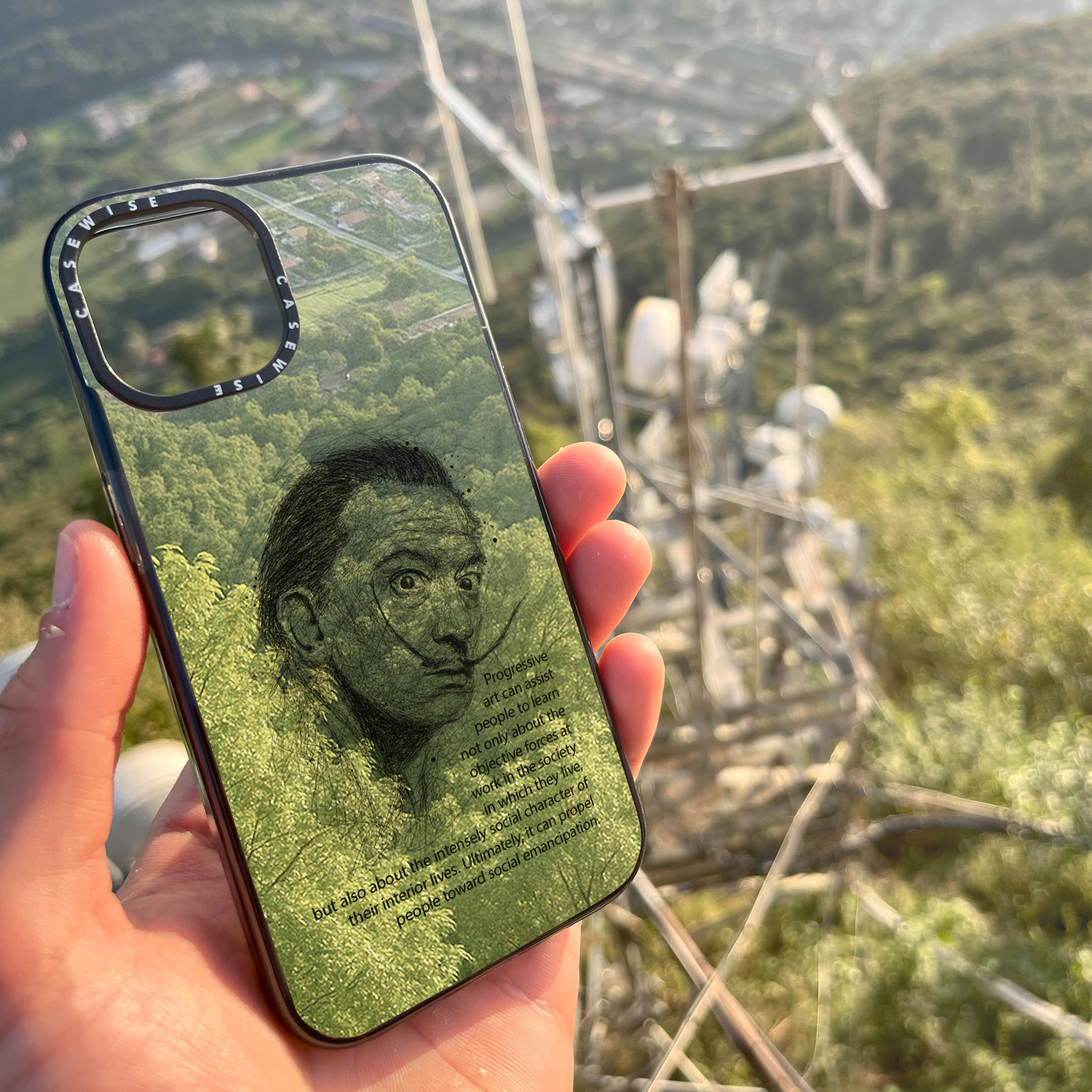 CASEWISE
CASEWISE

Progressive art can assist people to learn not only about the objective forces at work in the society in which they live, but also about the intensely social character of their interior lives. Ultimately, it can propel people toward social emancipation.