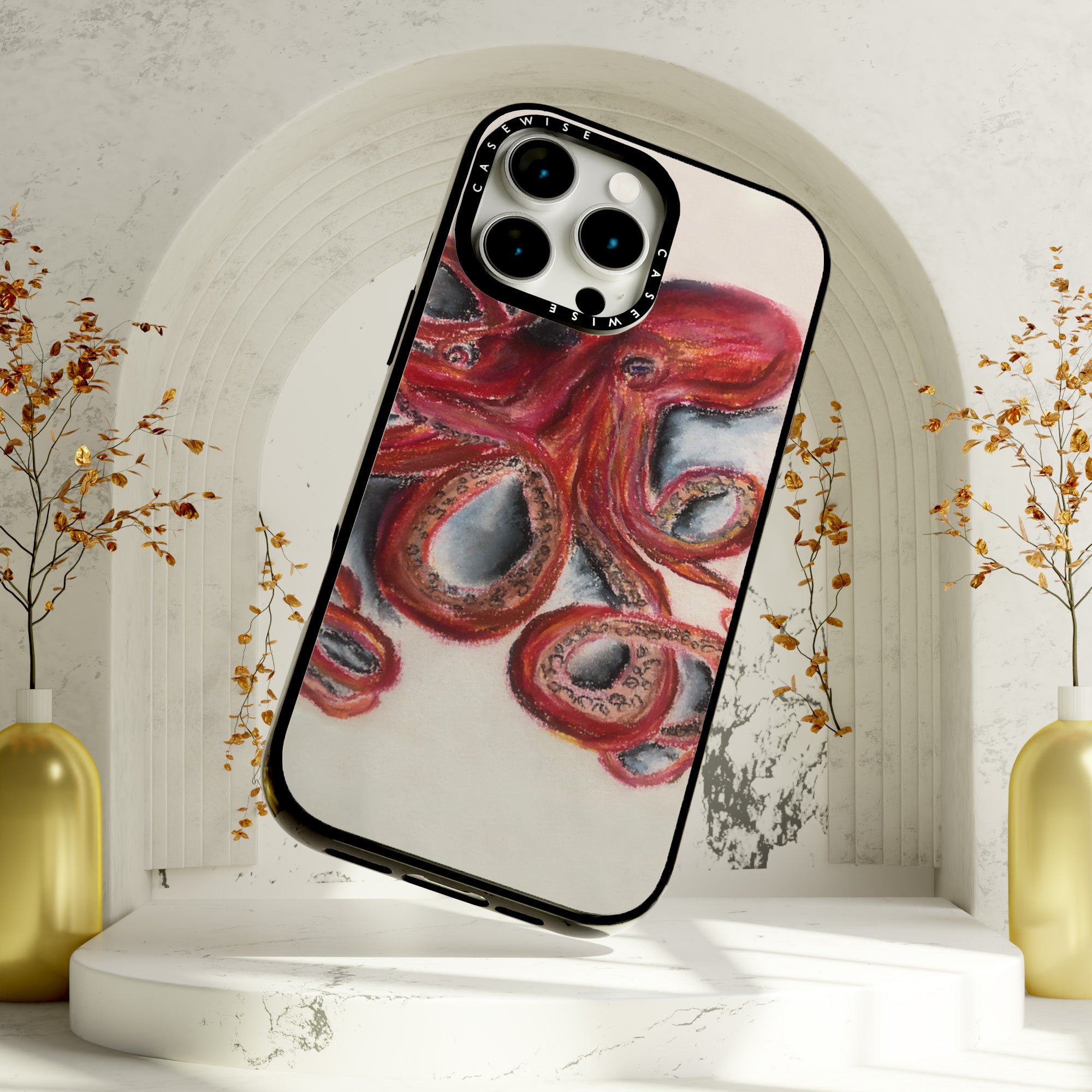 CASEWISE
CASEWISE