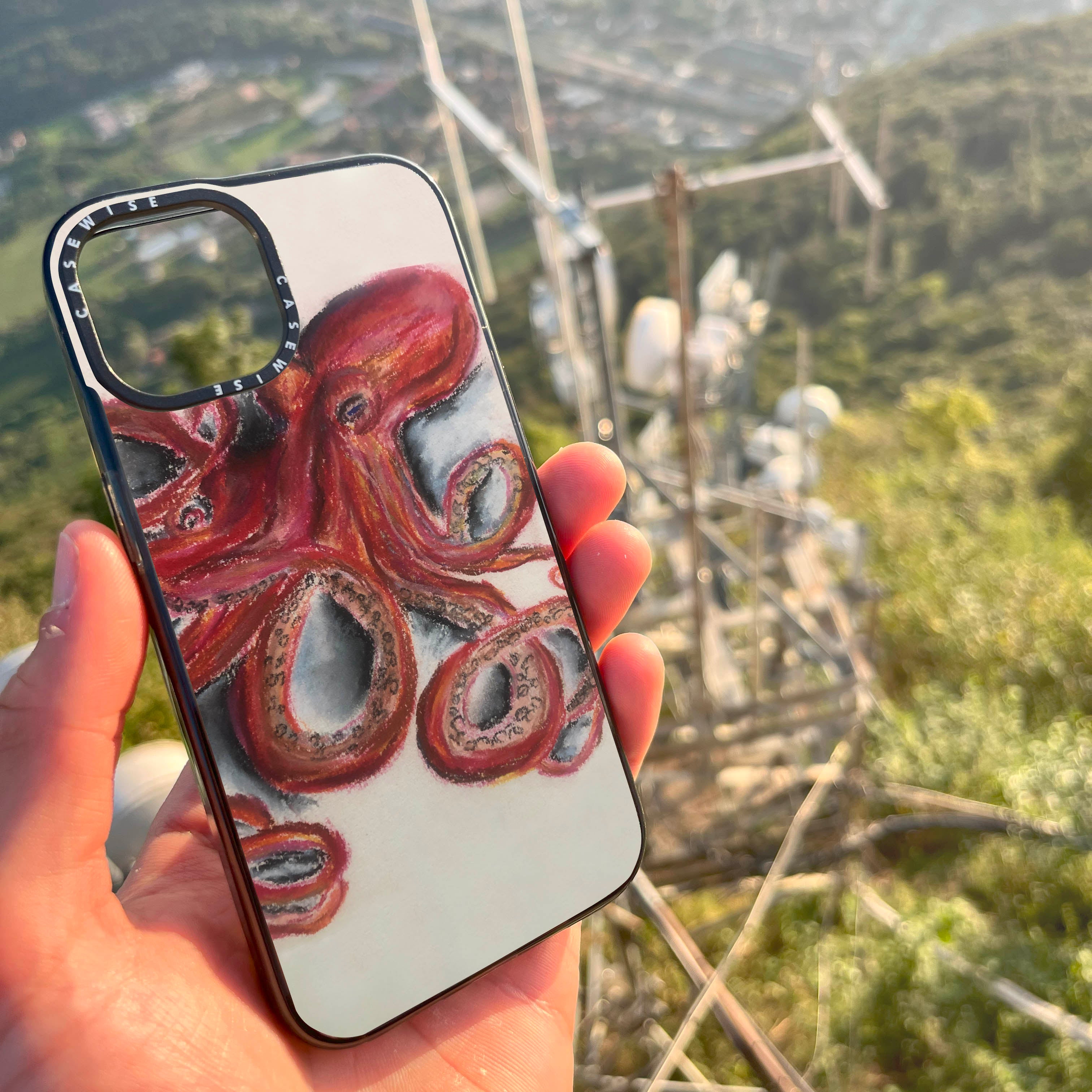 CASEWISE CASEWISE