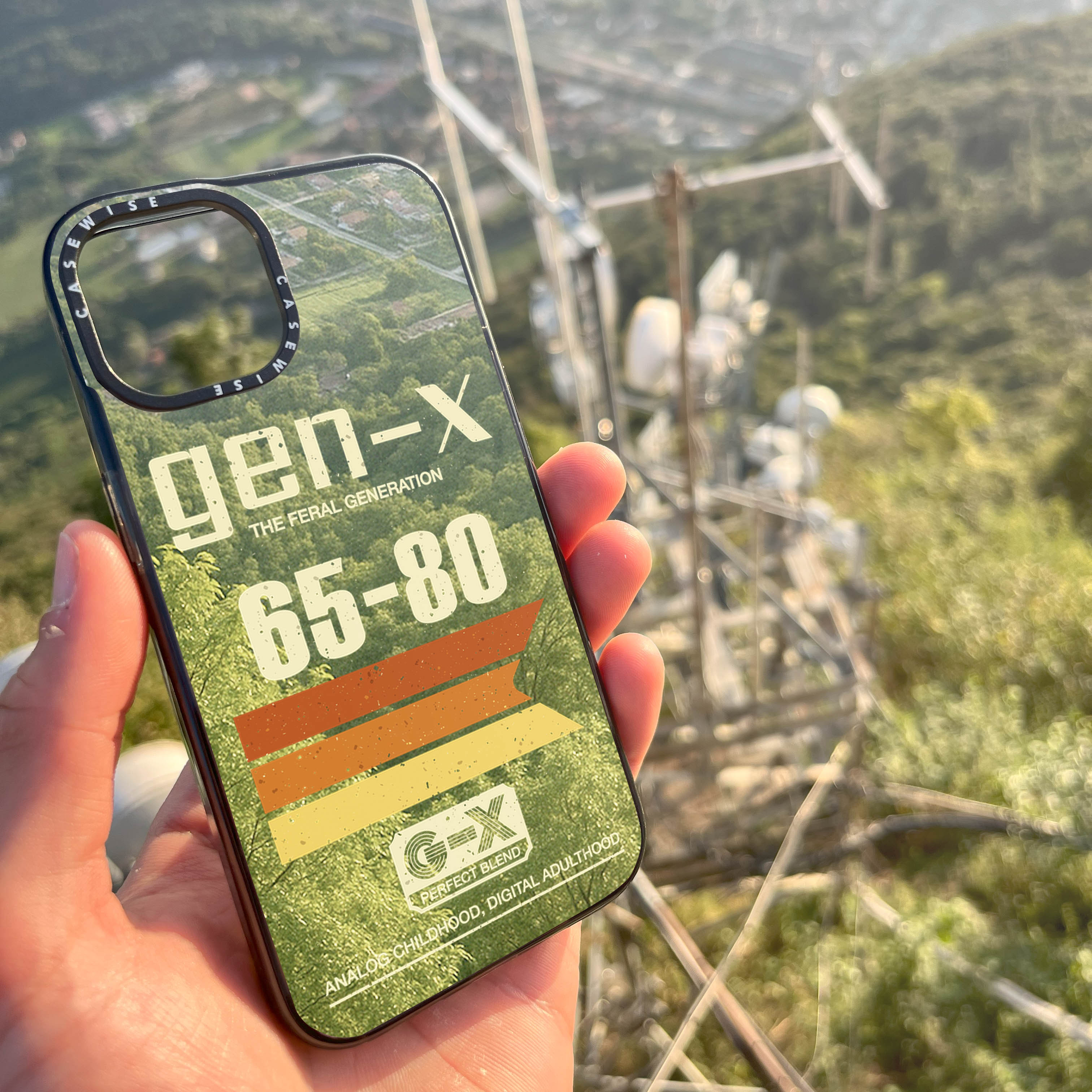 CASEWISE CASEWISE

gen-x
THE FERAL GENERATION

65-80

G-X
PERFECT BLEND

ANALOG CHILDHOOD, DIGITAL ADULTHOOD