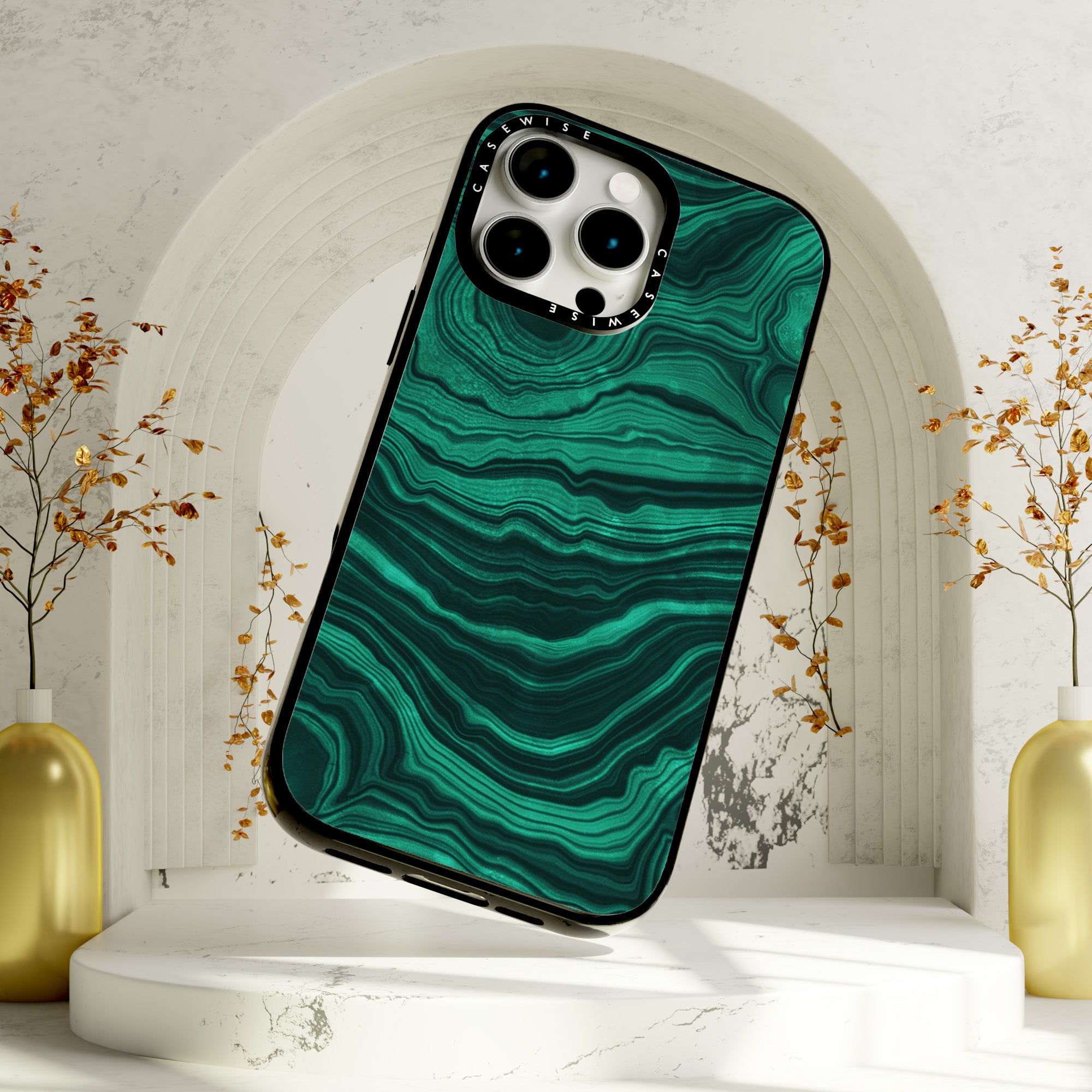 CASEWISE
CASEWISE