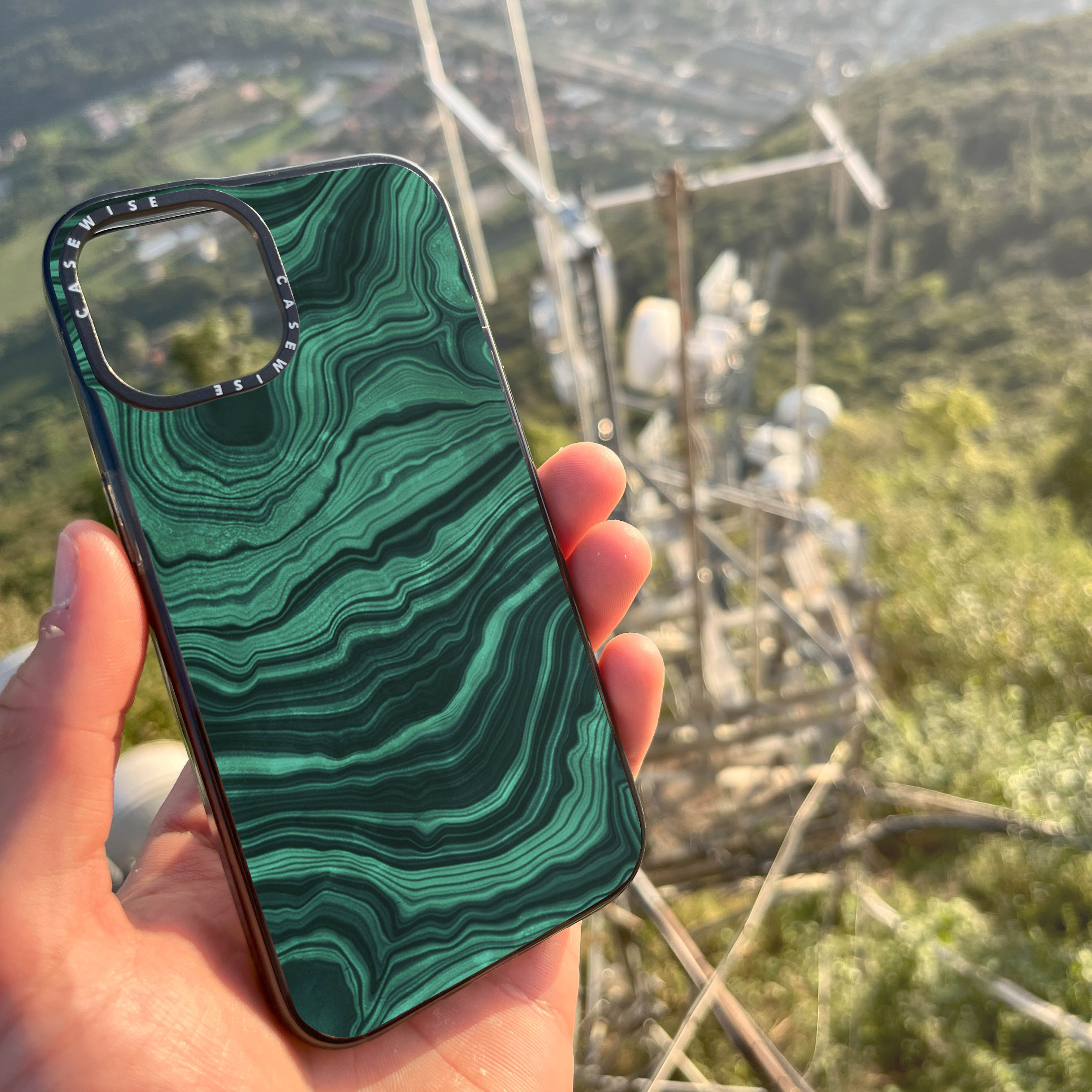 CASEWISE CASEWISE