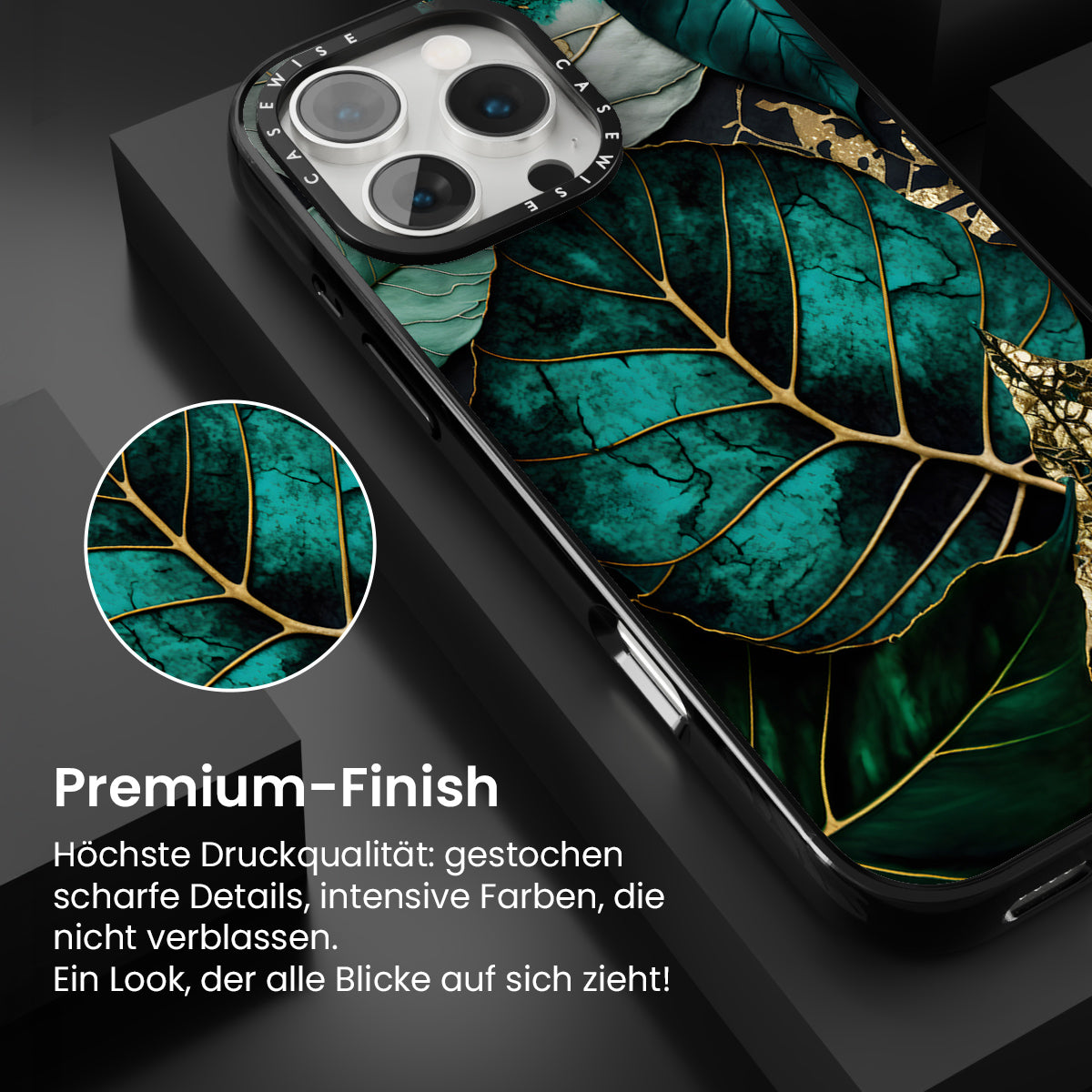 CASEWISE CASEWISE

Premium-Finish

Höchste Druckqualität: gestochen scharfe Details, intensive Farben, die nicht verblassen.
Ein Look, der alle Blicke auf sich zieht!