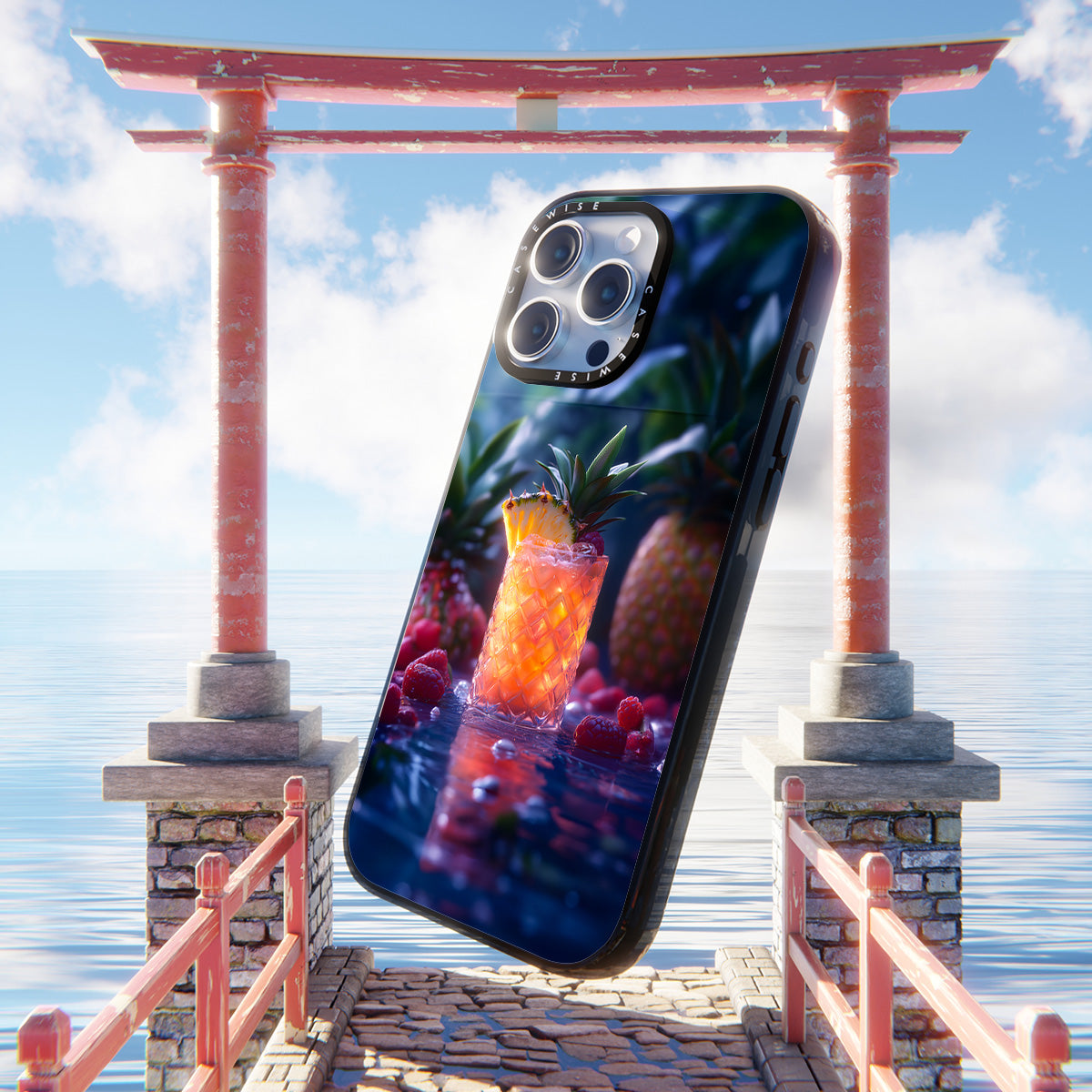 CASEWISE CASEWISE