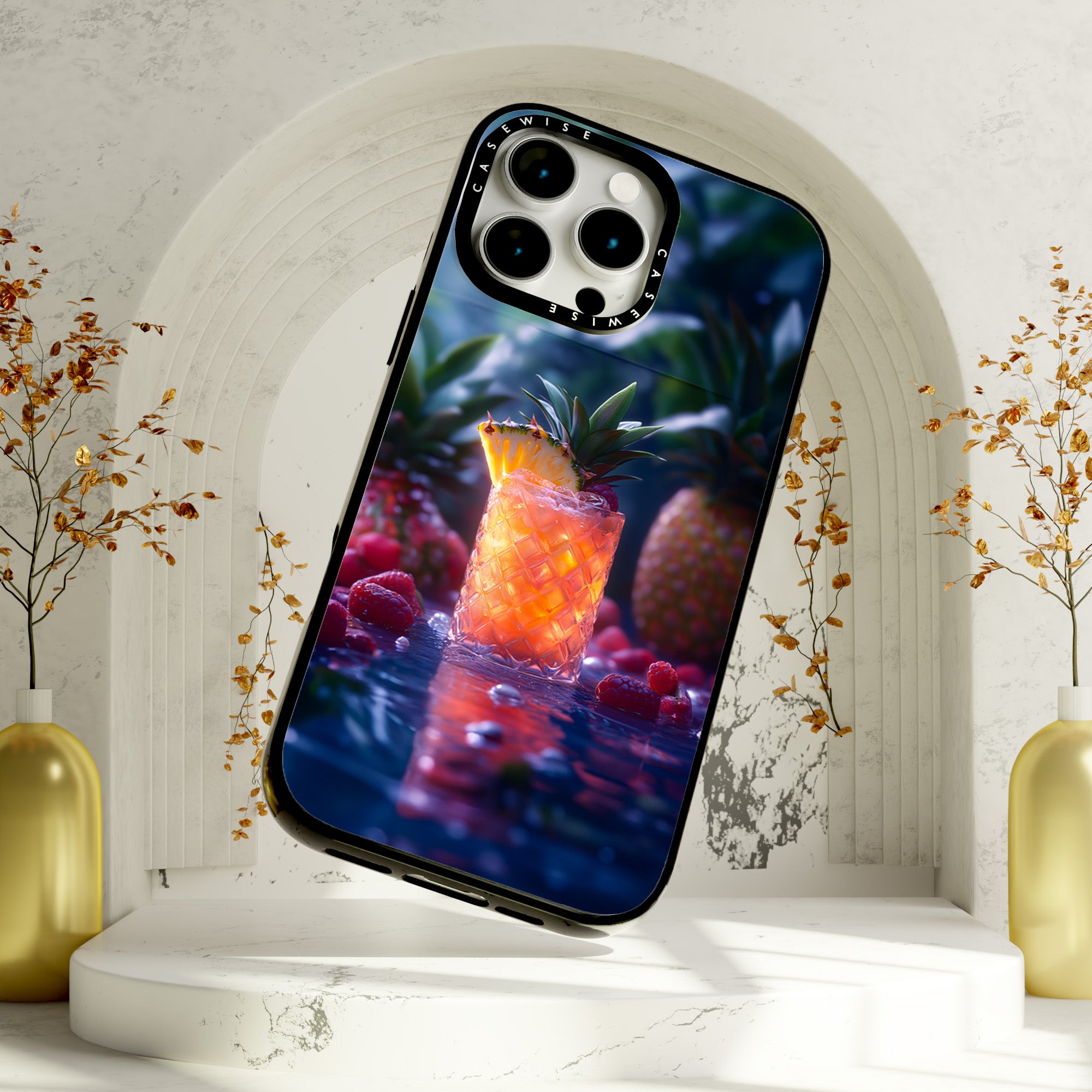 CASEWISE
CASEWISE