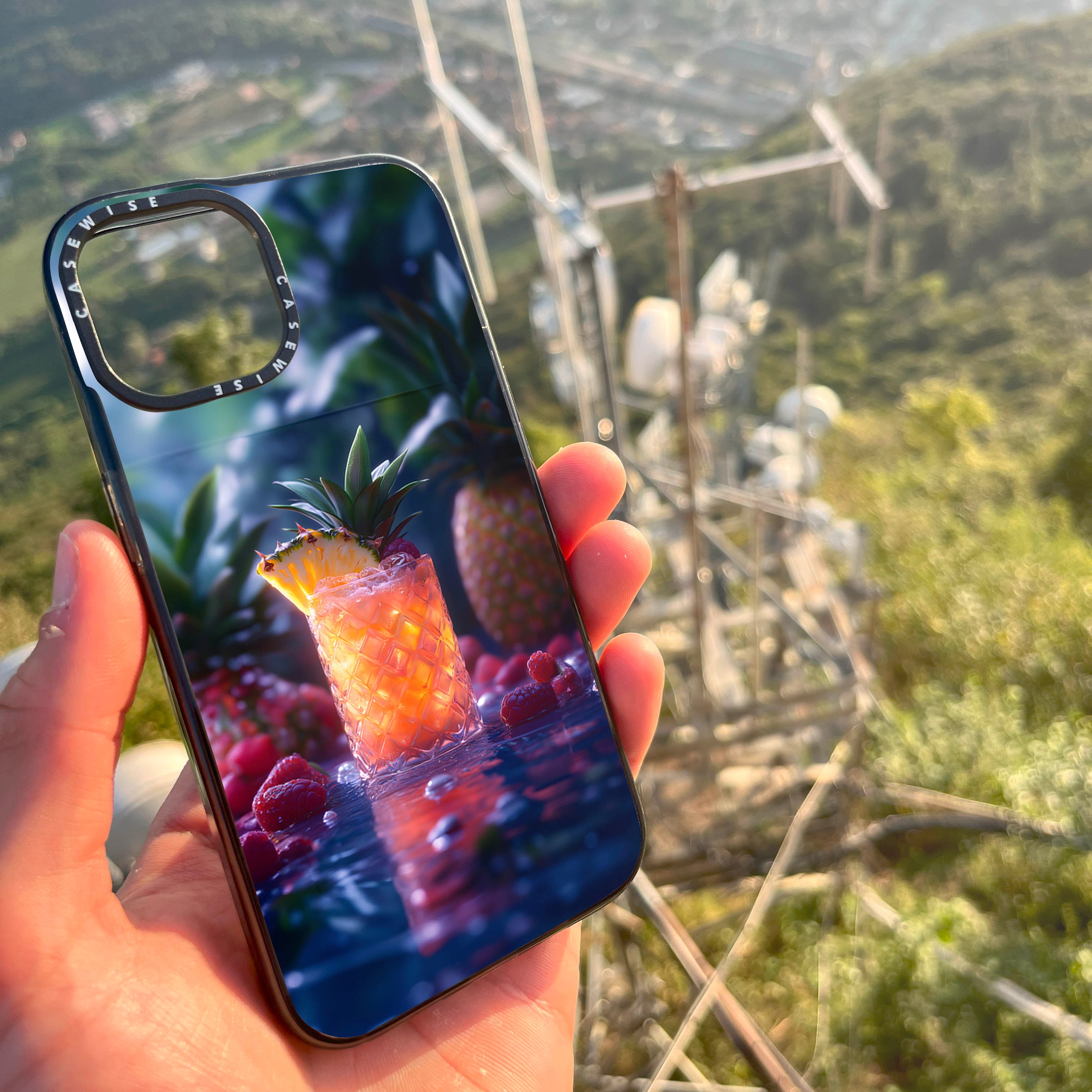 CASEWISE CASEWISE