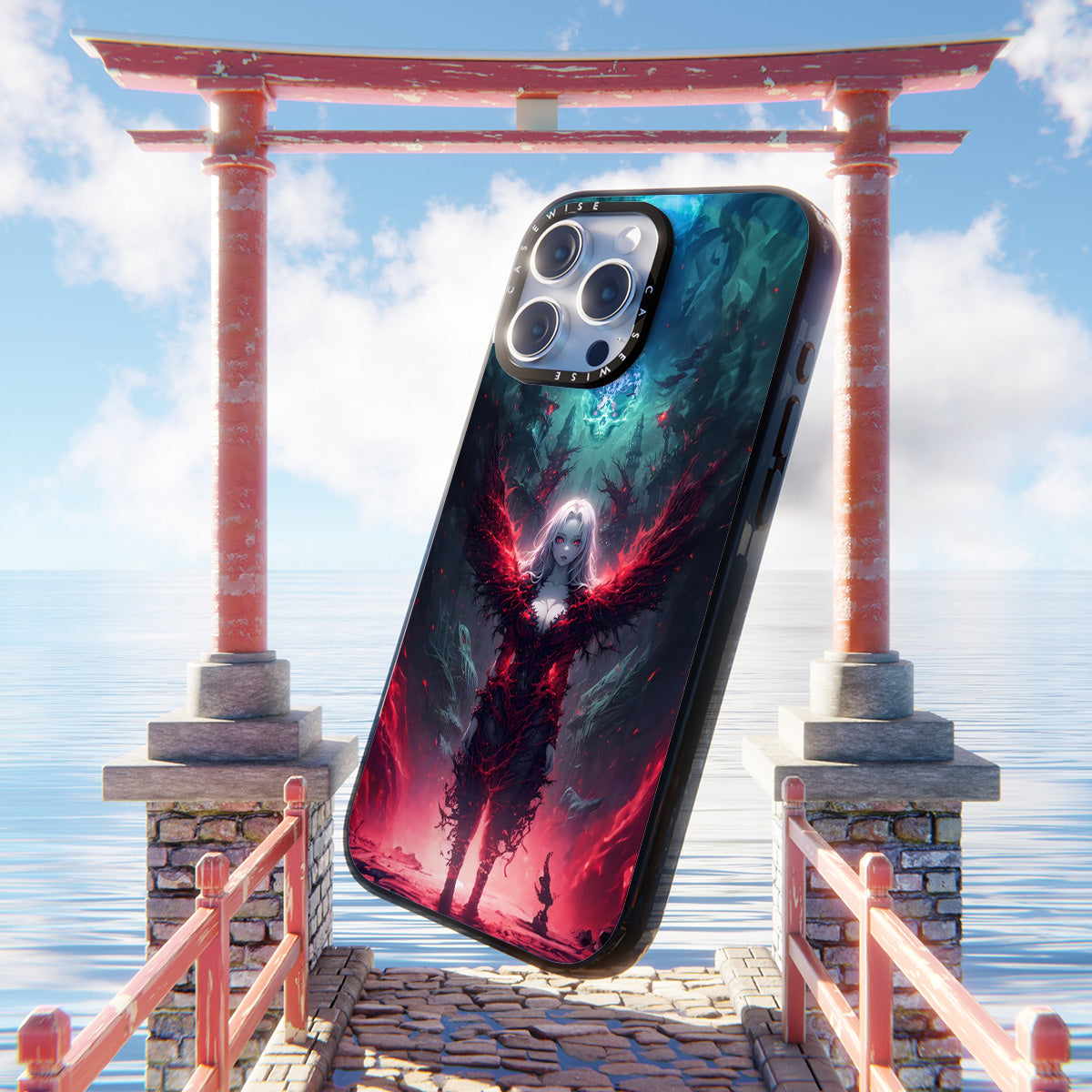 CASEWISE CASEWISE