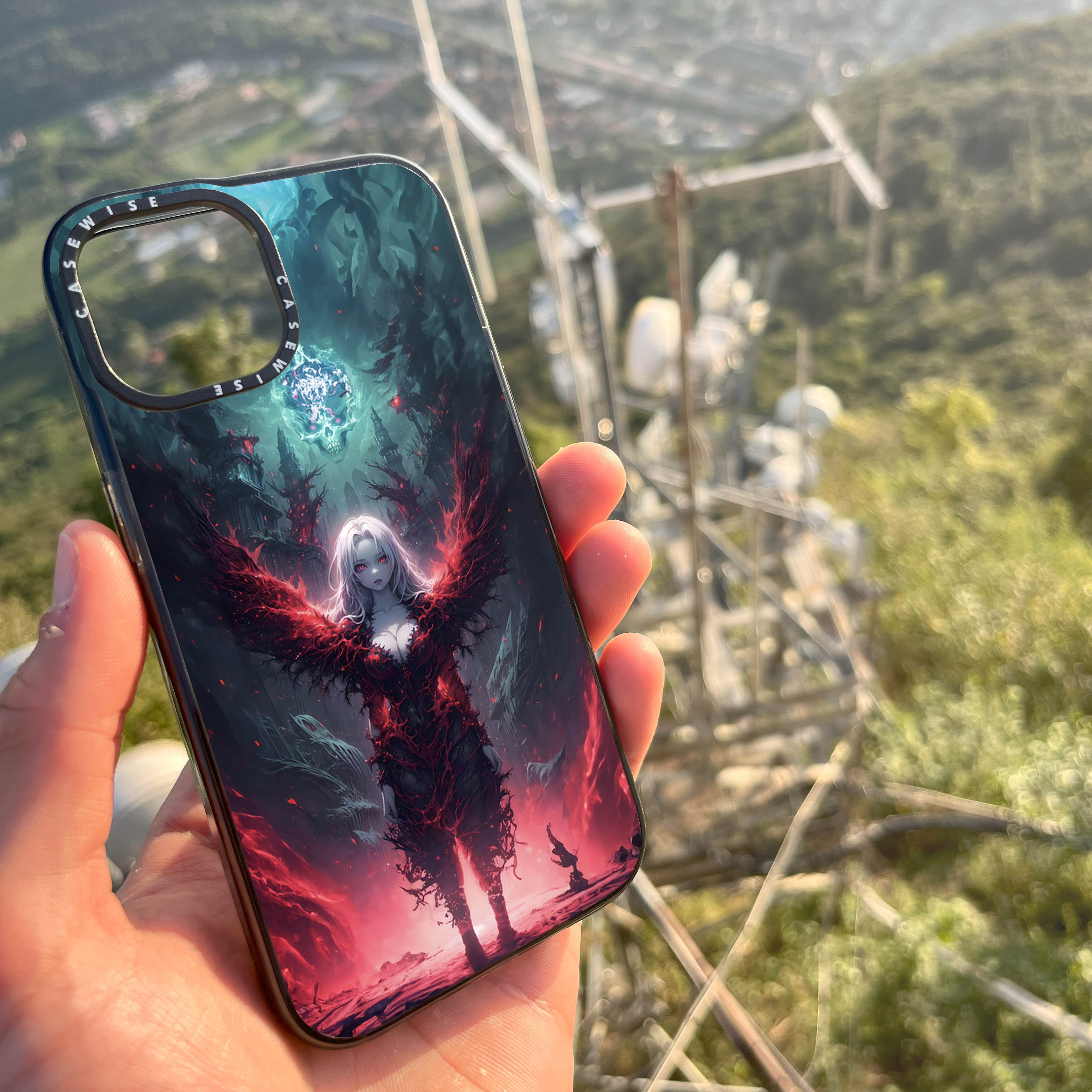 CASEWISE CASEWISE