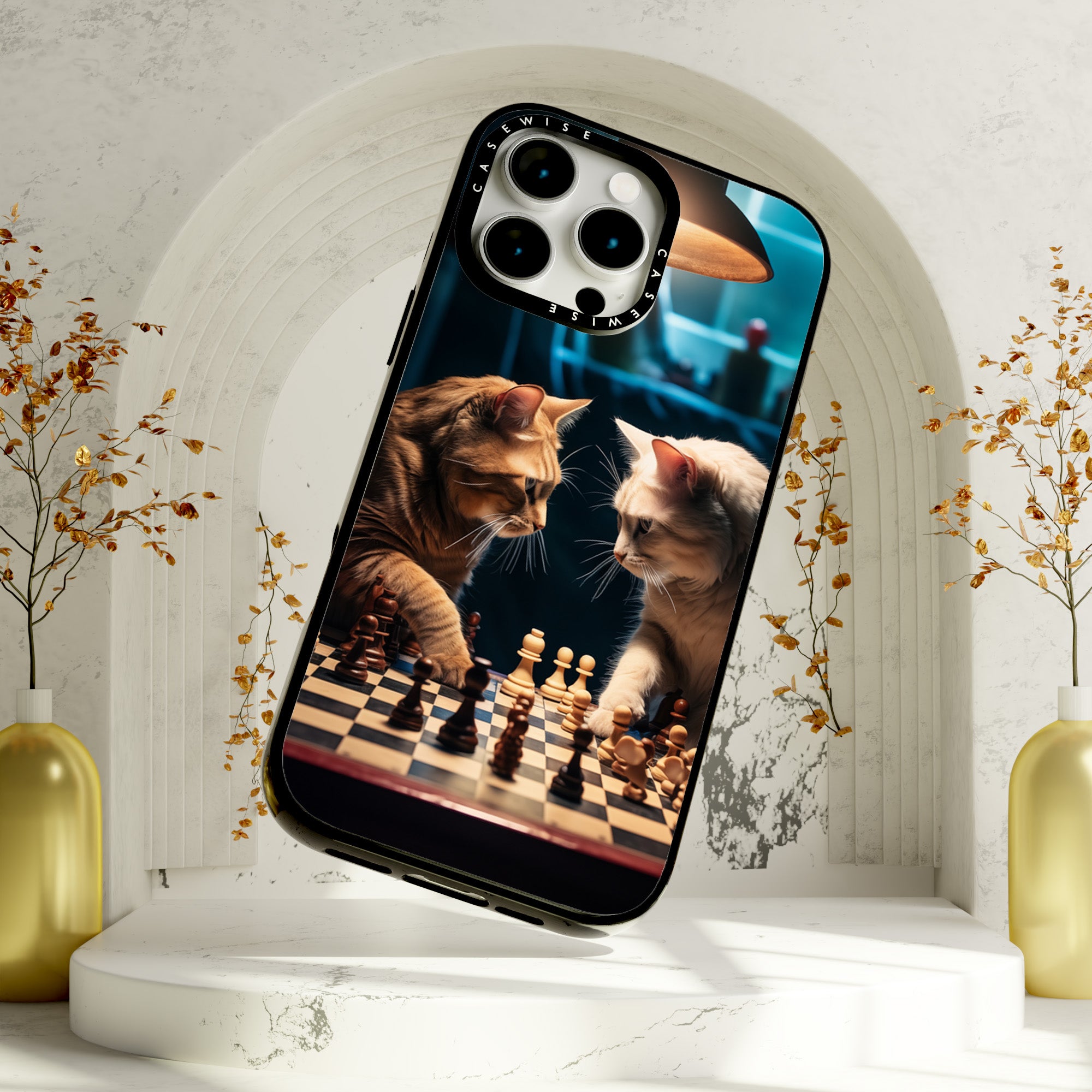 CASEWISE
CASEWISE