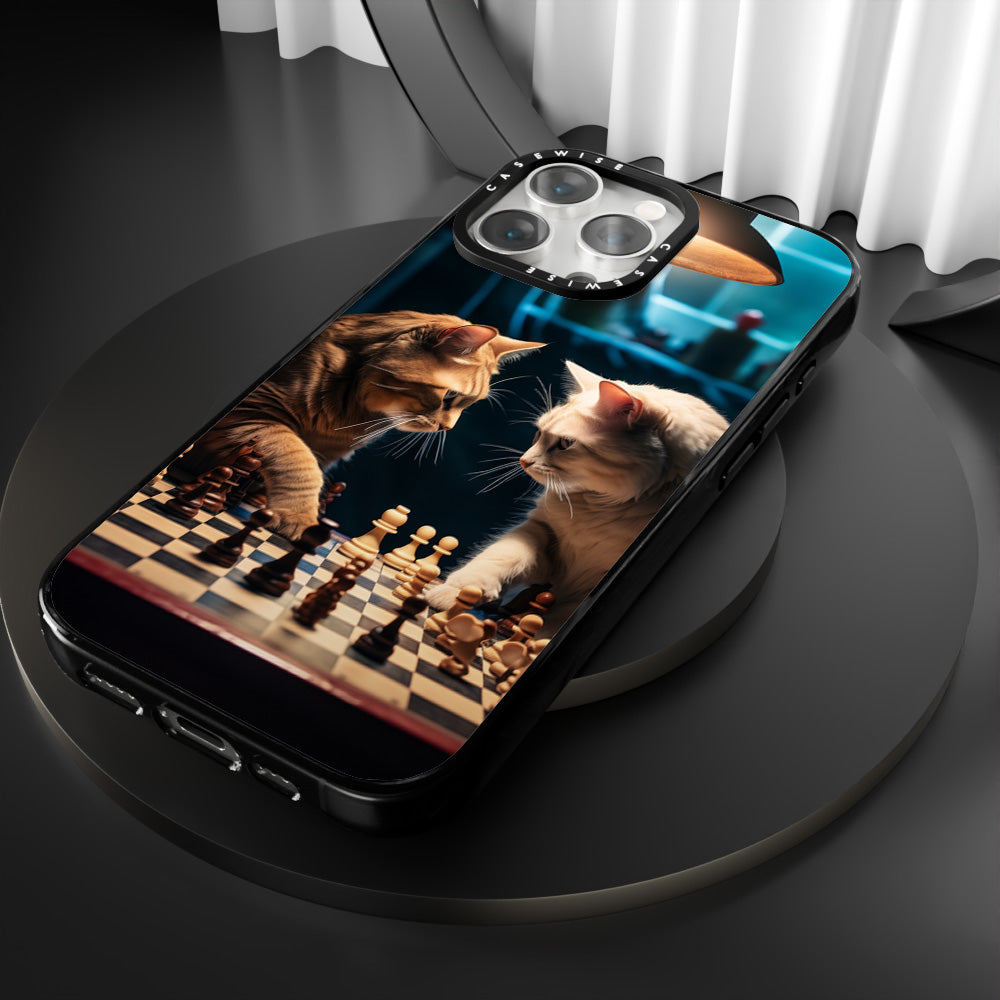 CASEWISE CASEWISE