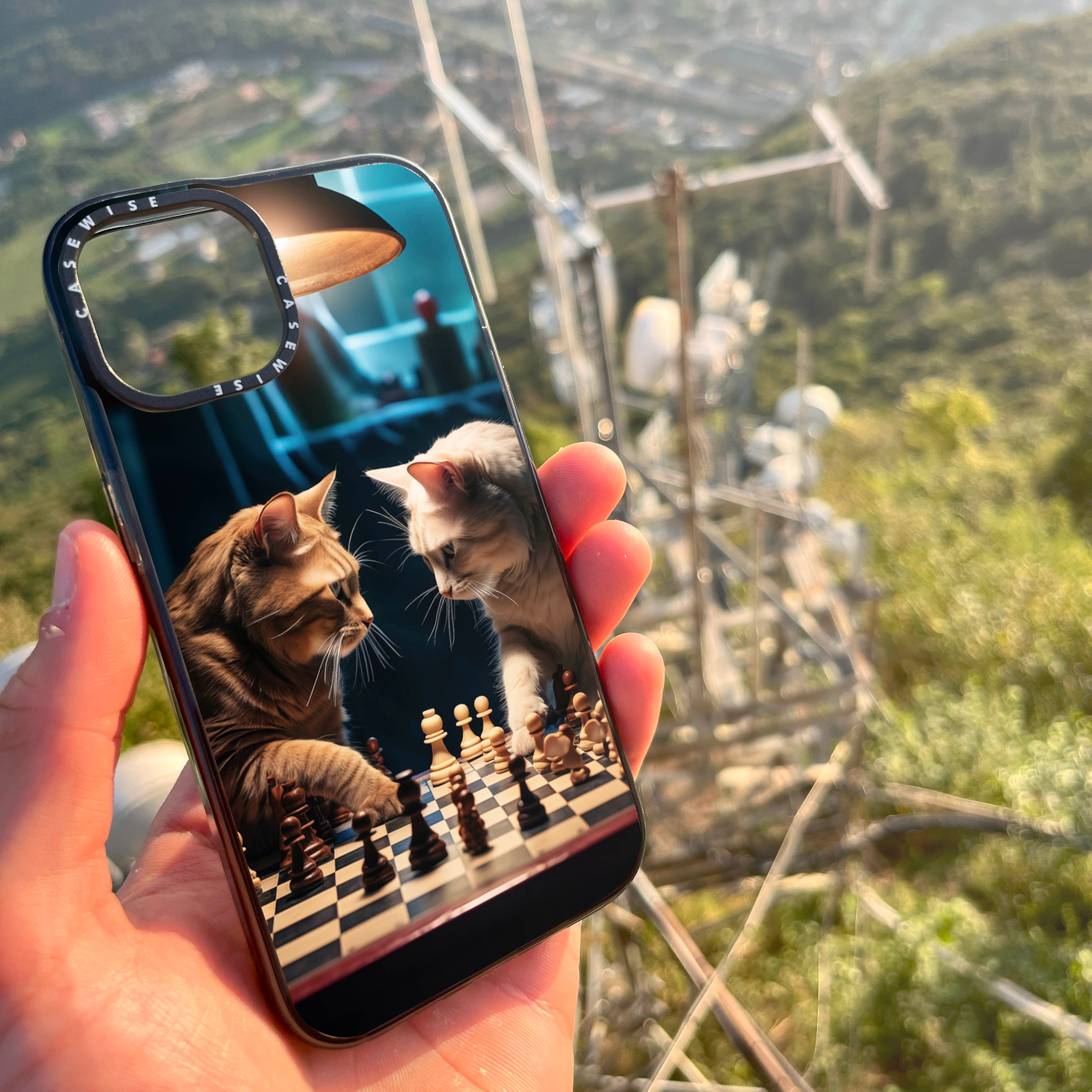 CASEWISE CASEWISE