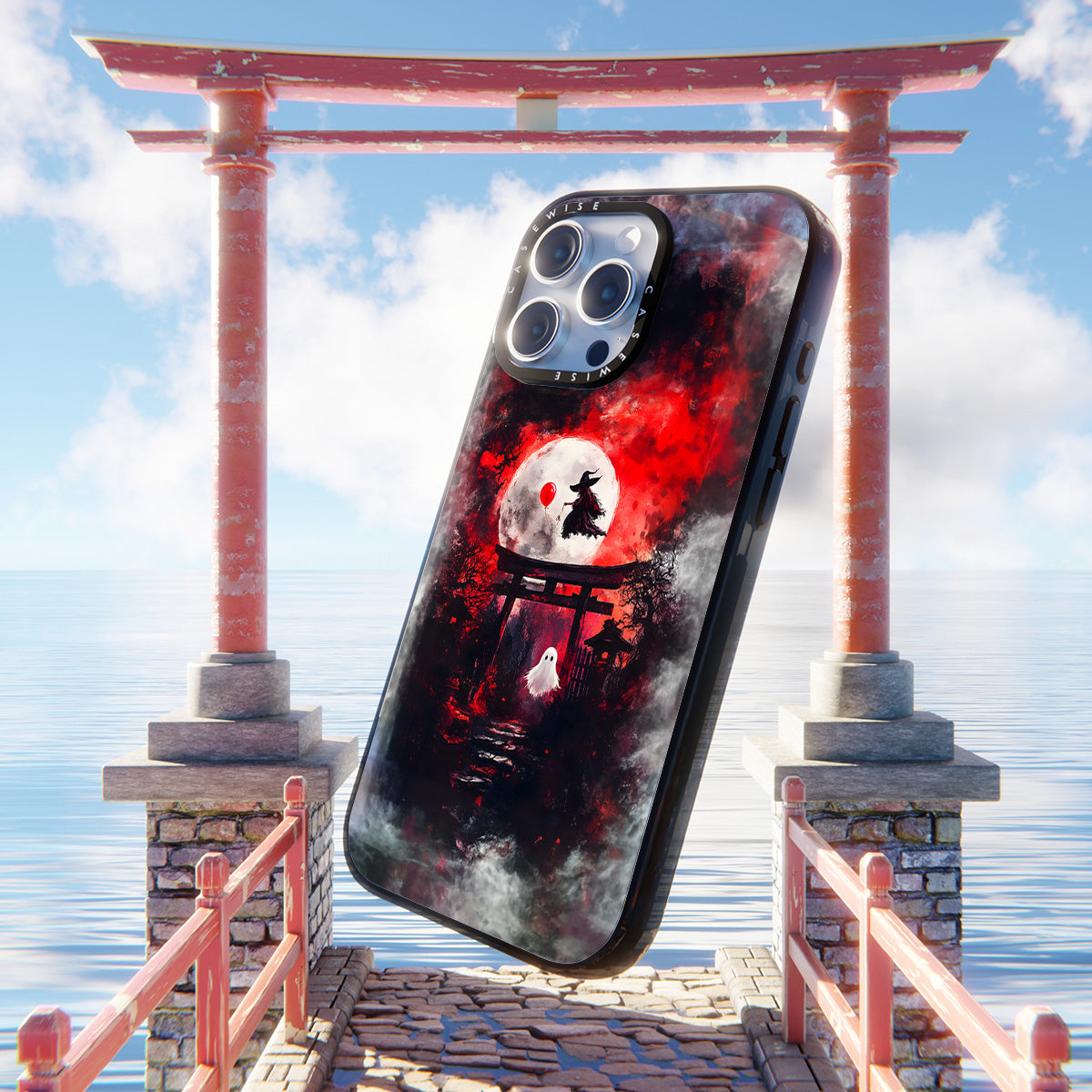 CASEWISE
CASEWISE