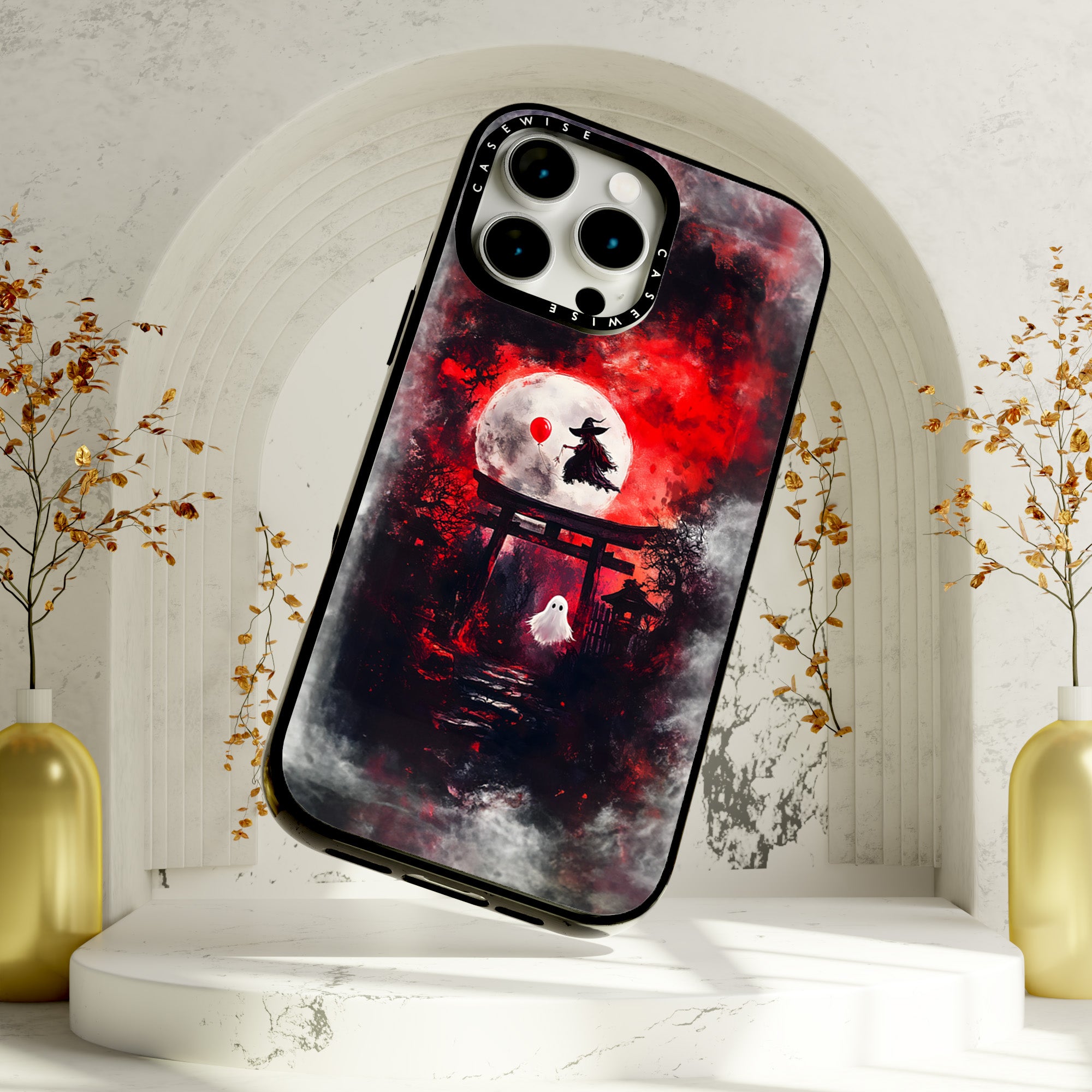 CASEWISE
CASEWISE