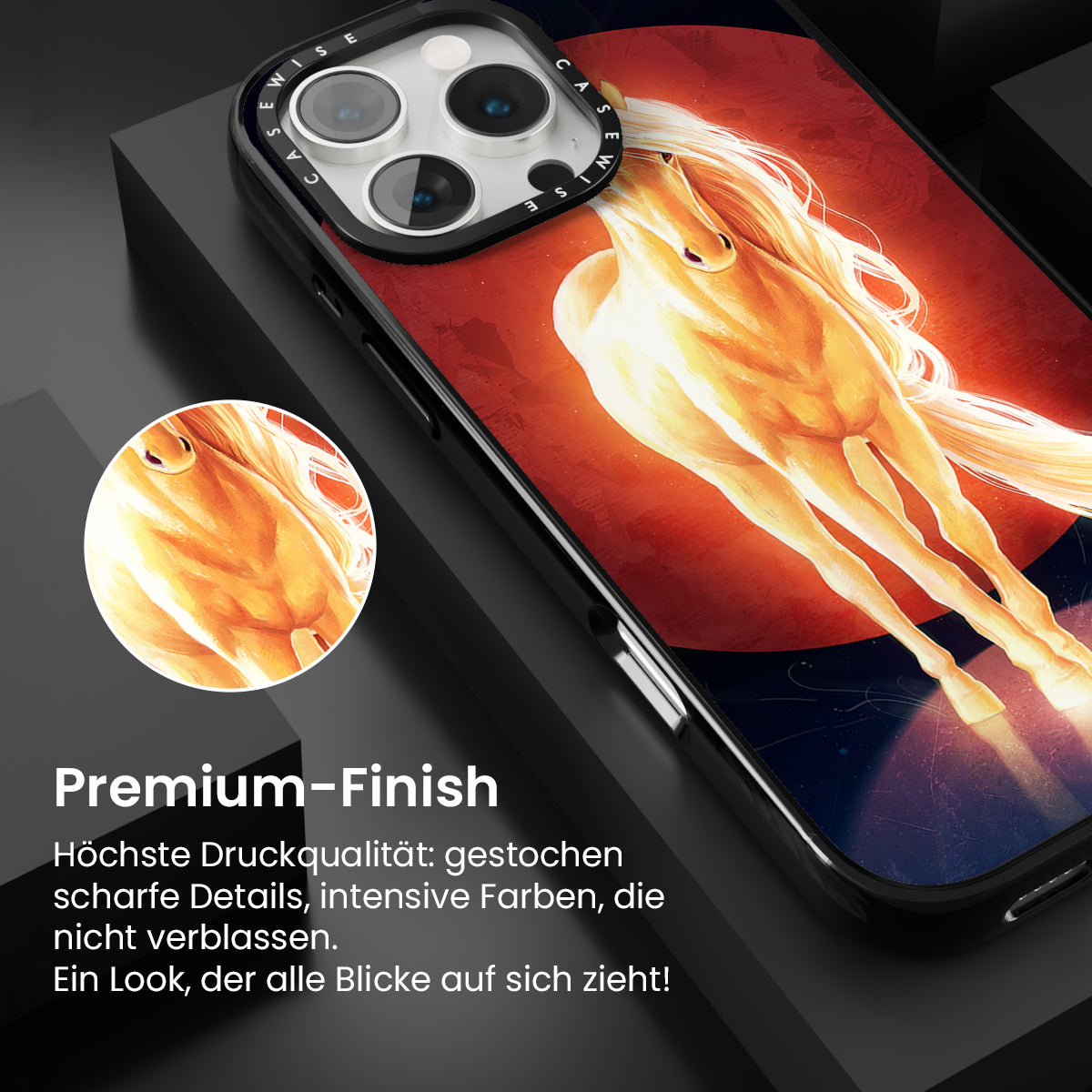 CASEWISE CASEWISE

Premium-Finish

Höchste Druckqualität: gestochen scharfe Details, intensive Farben, die nicht verblassen.
Ein Look, der alle Blicke auf sich zieht!