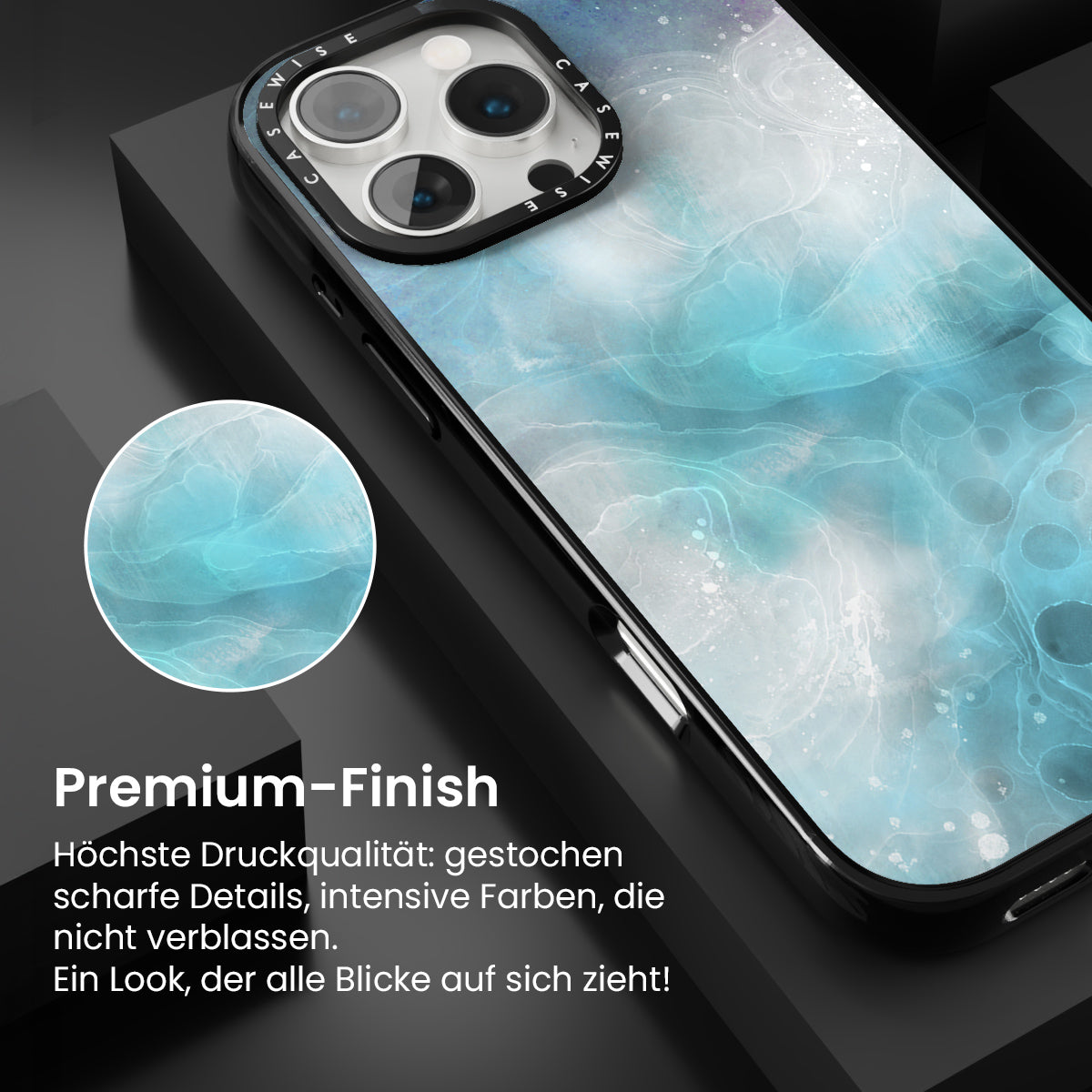 CASEWISE CASEWISE

Premium-Finish

Höchste Druckqualität: gestochen scharfe Details, intensive Farben, die nicht verblassen.
Ein Look, der alle Blicke auf sich zieht!