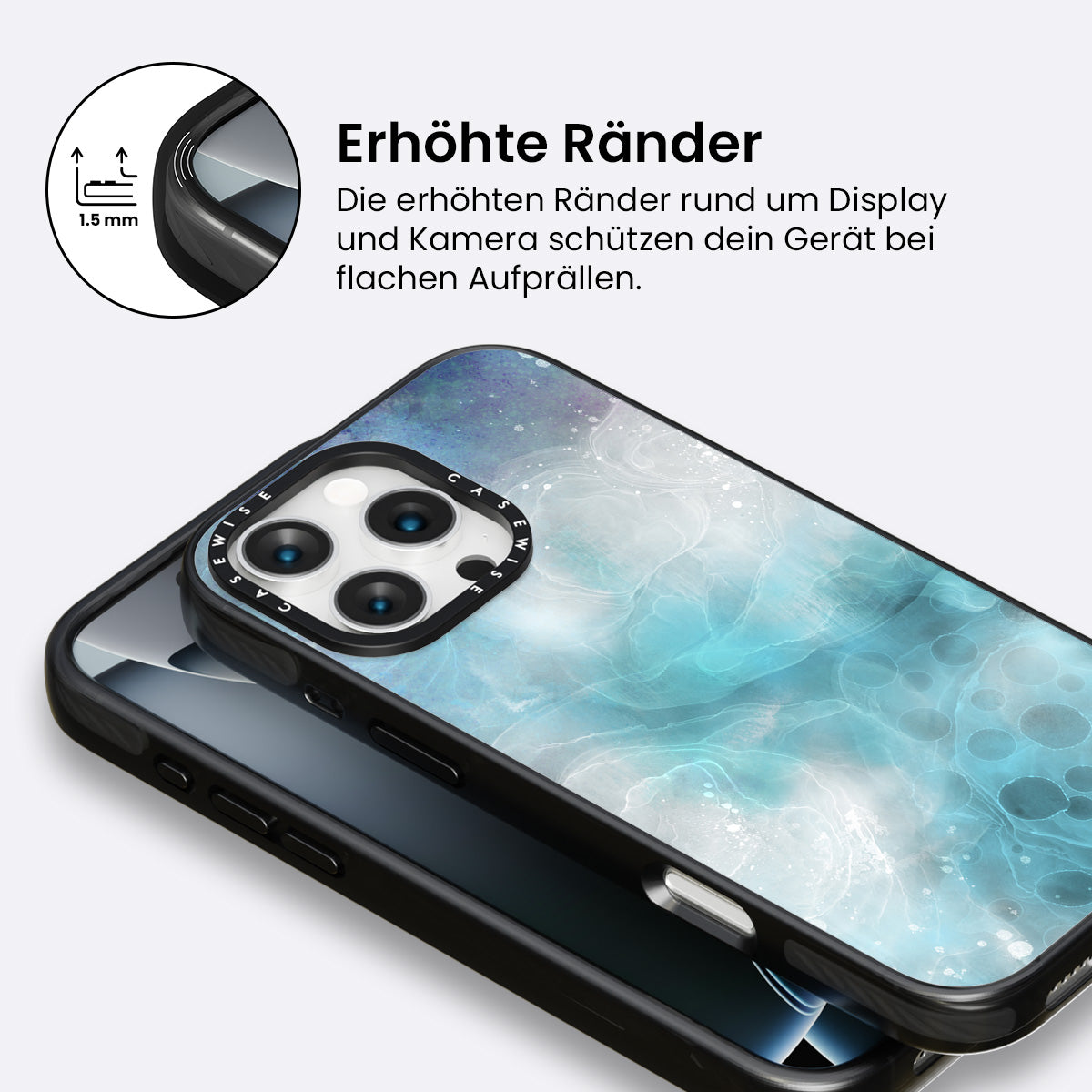 1.5 mm

Erhöhte Ränder

Die erhöhten Ränder rund um Display und Kamera schützen dein Gerät bei flachen Aufprällen.

CASEWISE CASEWISE