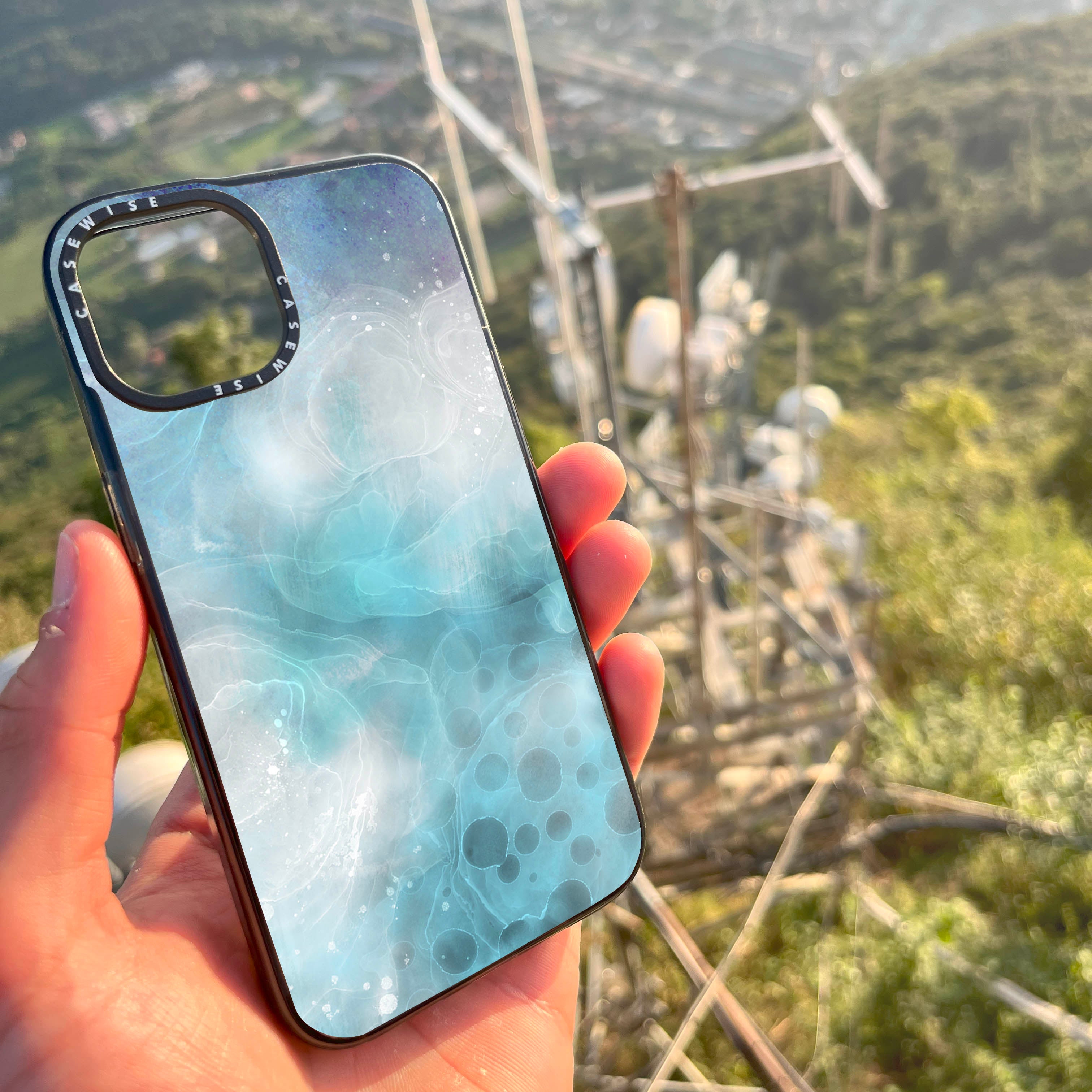 CASEWISE
CASEWISE