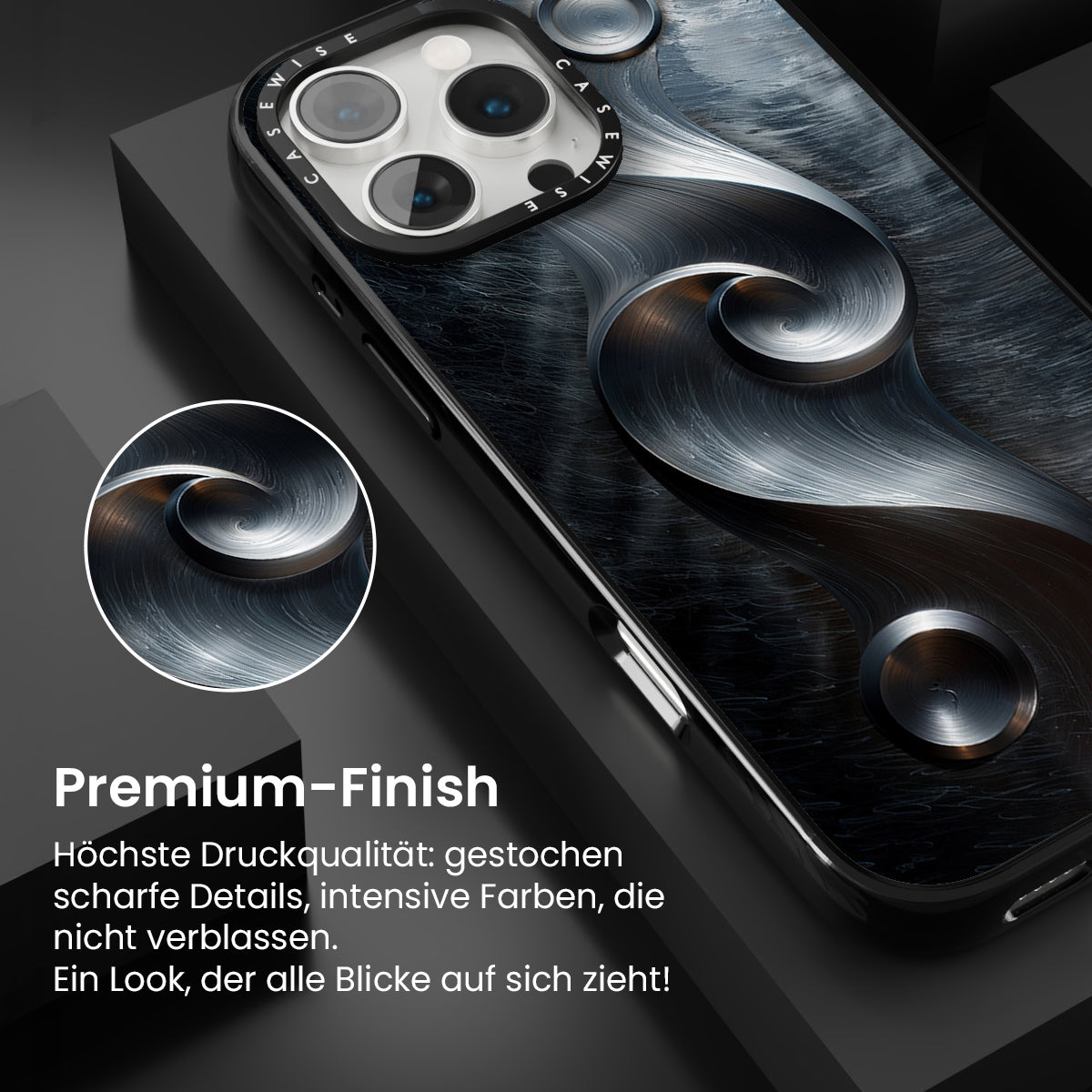 CASEWISE CASEWISE

Premium-Finish

Höchste Druckqualität: gestochen scharfe Details, intensive Farben, die nicht verblassen.
Ein Look, der alle Blicke auf sich zieht!