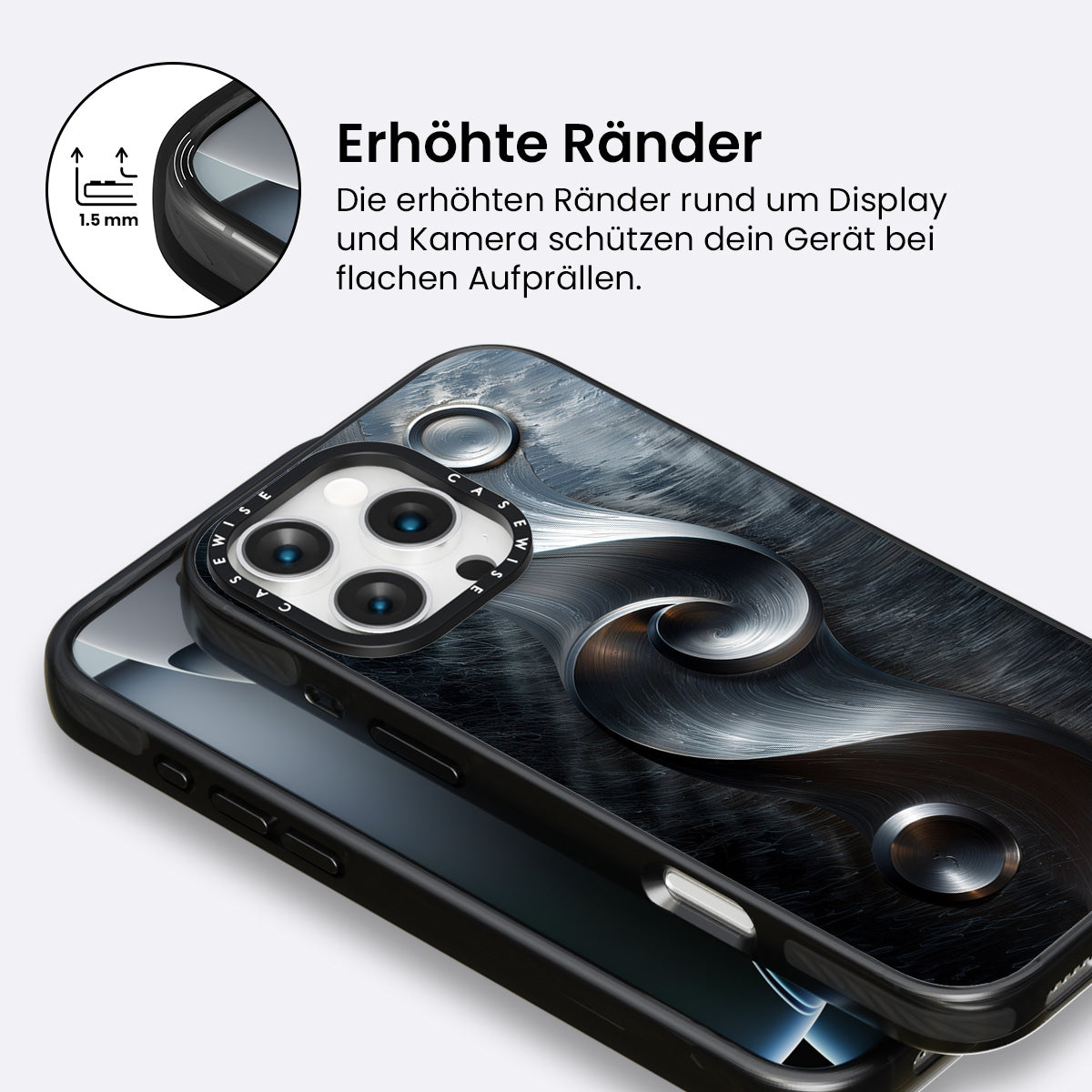 1.5 mm

Erhöhte Ränder

Die erhöhten Ränder rund um Display und Kamera schützen dein Gerät bei flachen Aufprällen.

CASEWISE CASEWISE