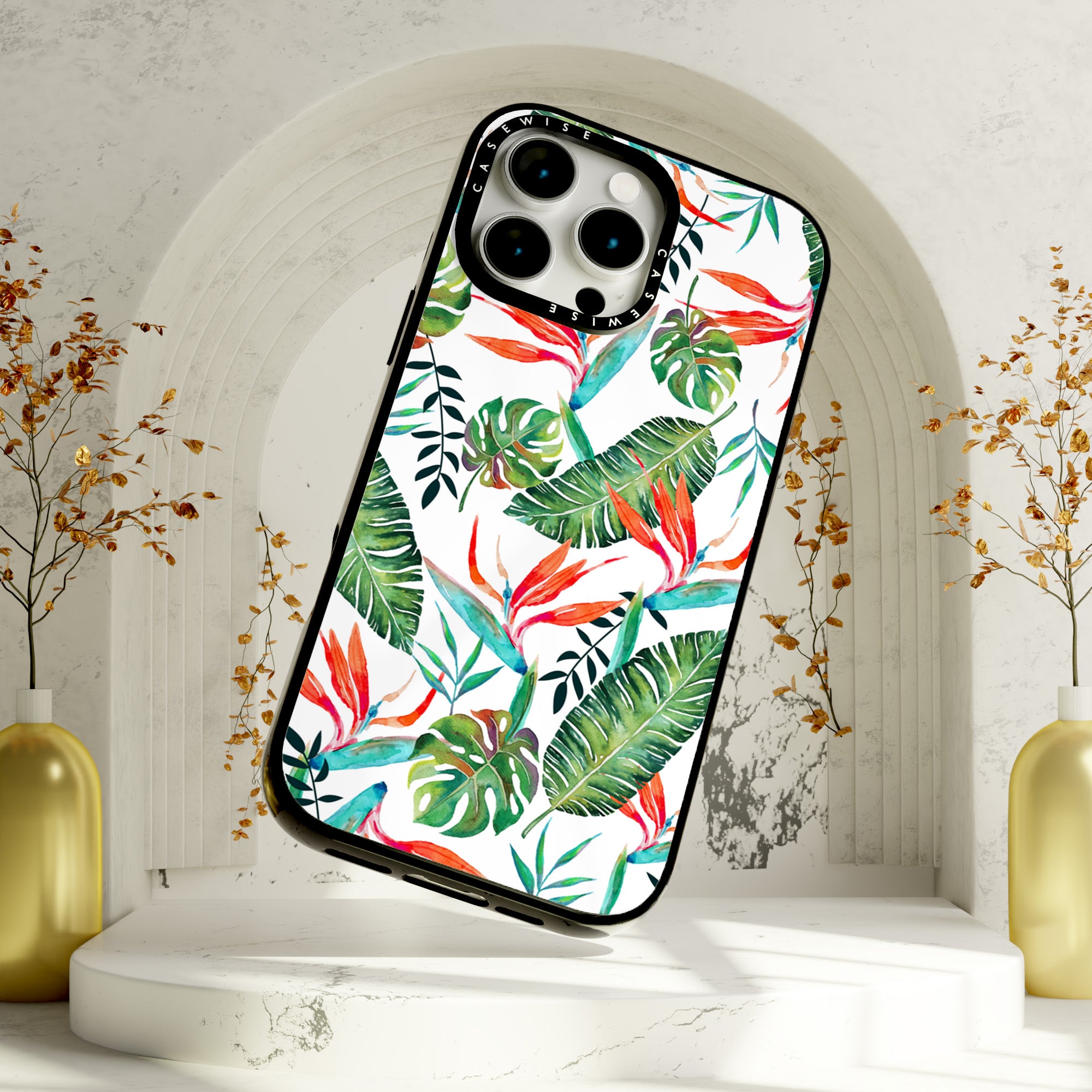 CASEWISE CASEWISE