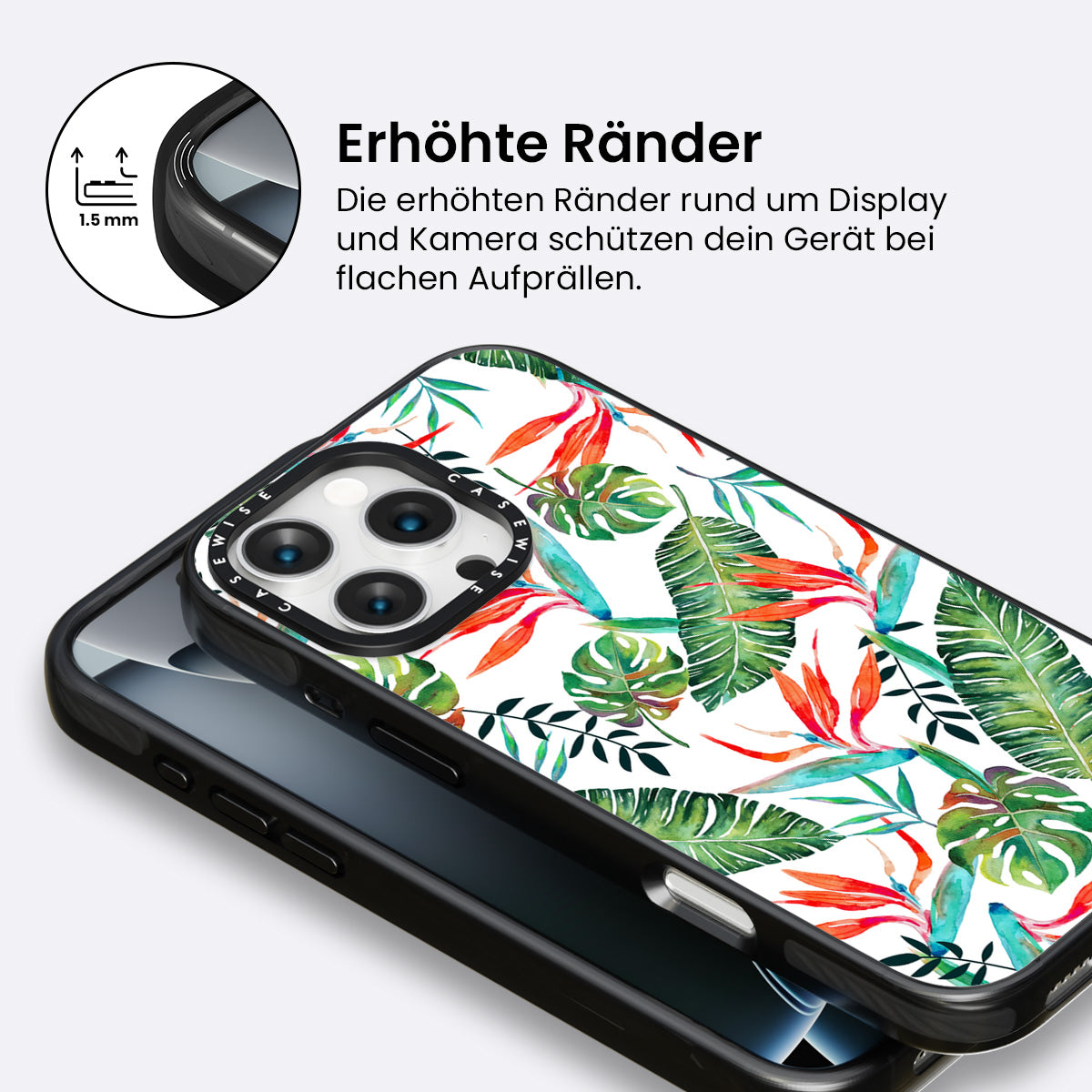 1.5 mm

Erhöhte Ränder

Die erhöhten Ränder rund um Display und Kamera schützen dein Gerät bei flachen Aufprällen.

CASEWISE CASEWISE