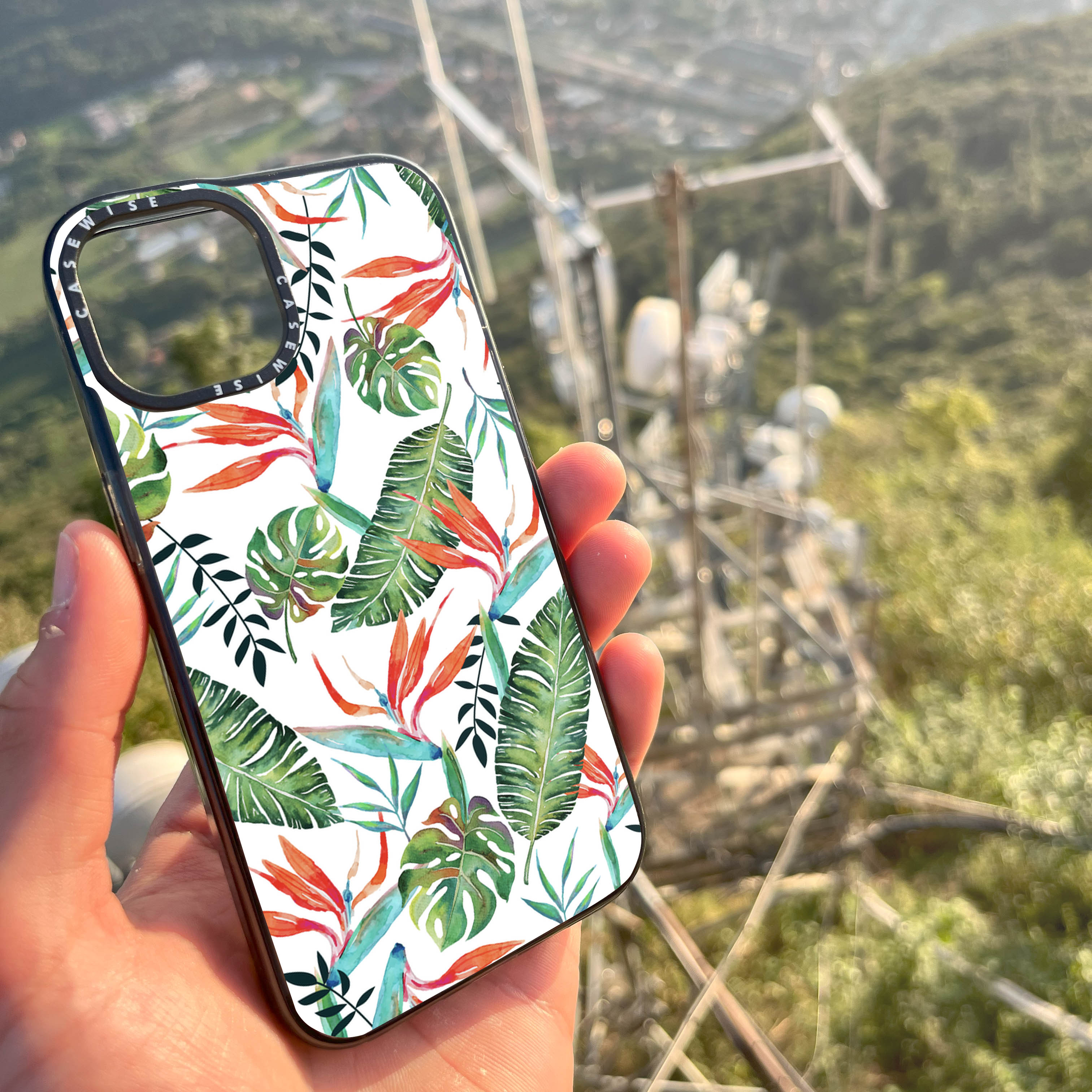 CASEWISE CASEWISE