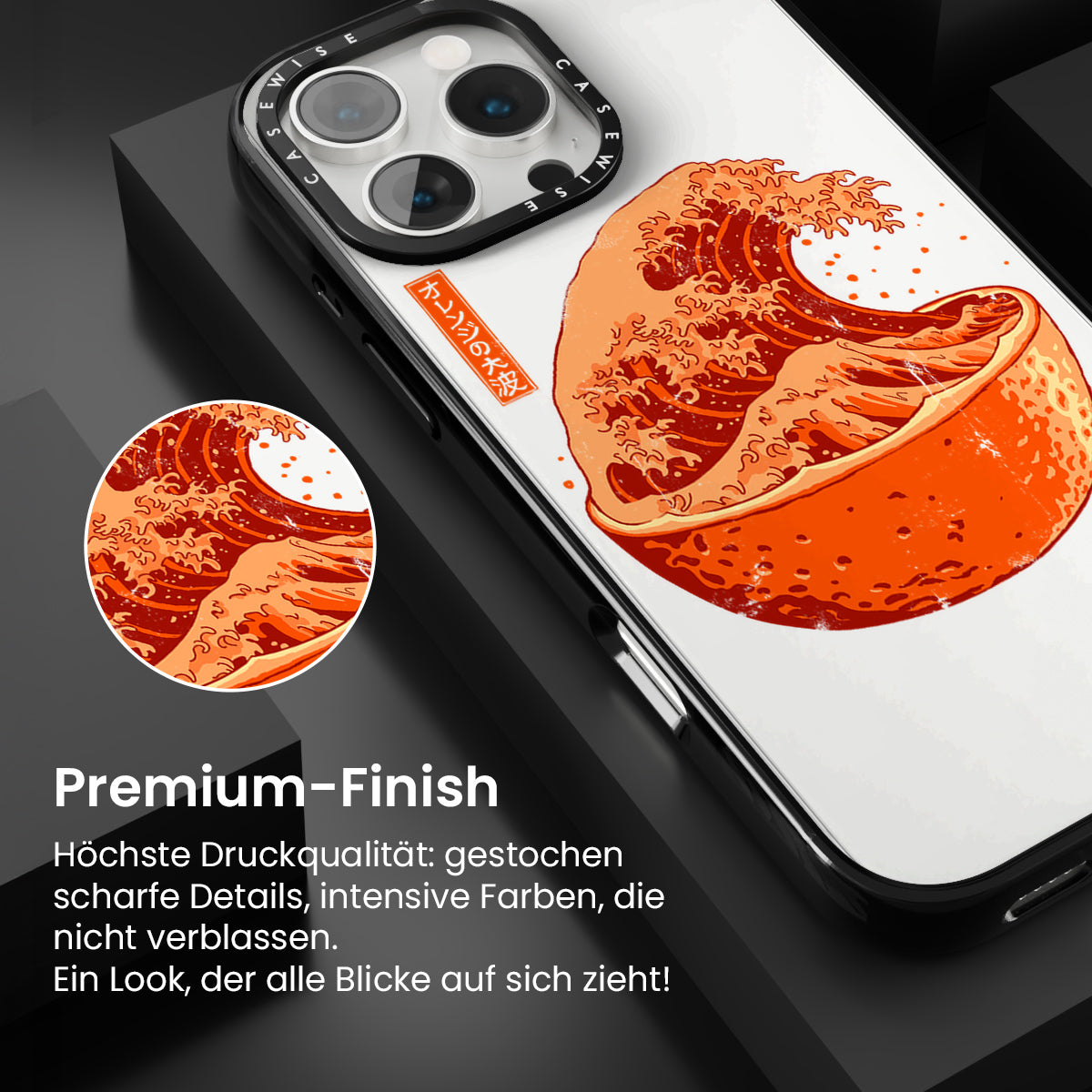 CASEWISE CASEWISE

オレンジの大波

Premium-Finish

Höchste Druckqualität: gestochen scharfe Details, intensive Farben, die nicht verblassen.
Ein Look, der alle Blicke auf sich zieht!