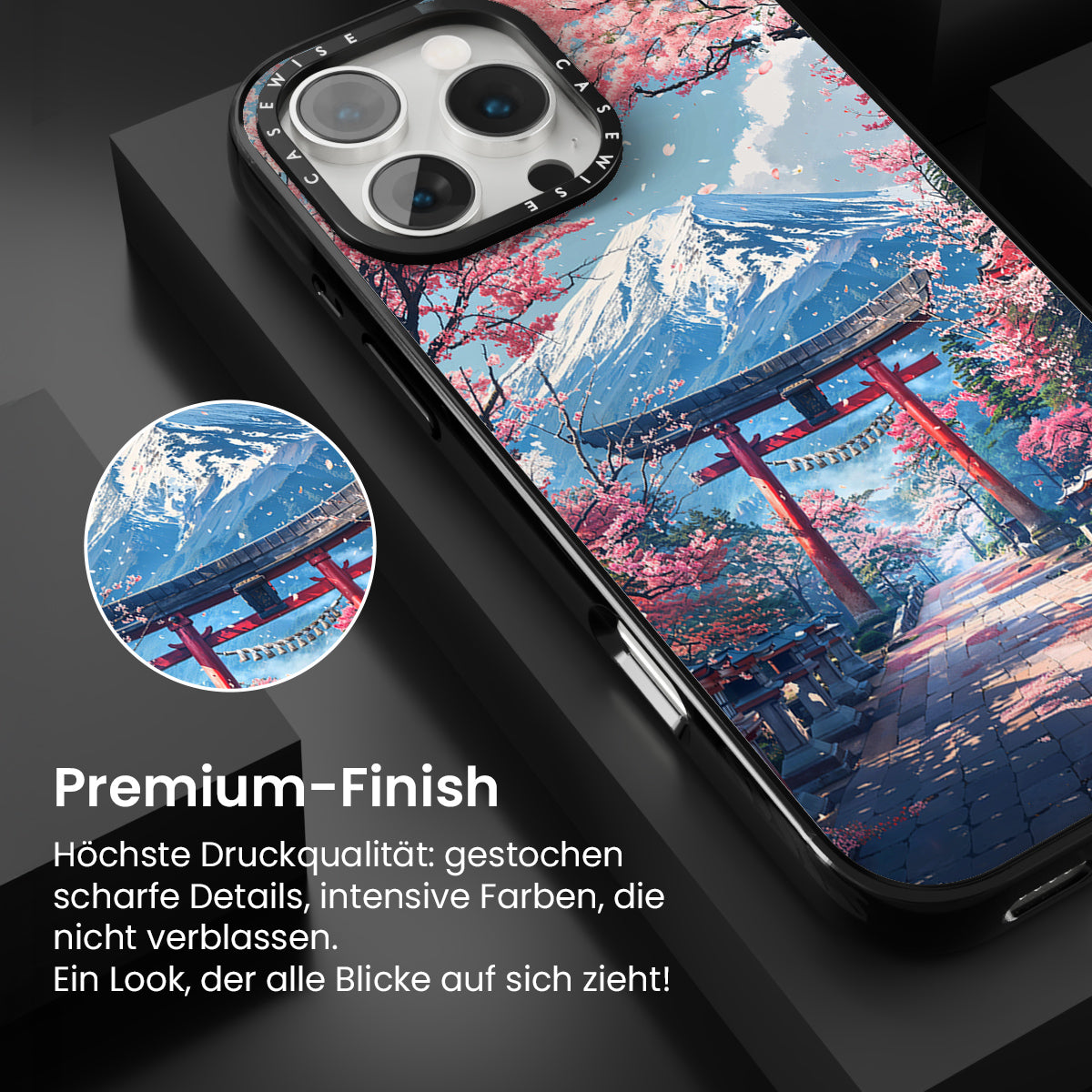 CASEWISE CASEWISE

Premium-Finish

Höchste Druckqualität: gestochen scharfe Details, intensive Farben, die nicht verblassen.
Ein Look, der alle Blicke auf sich zieht!