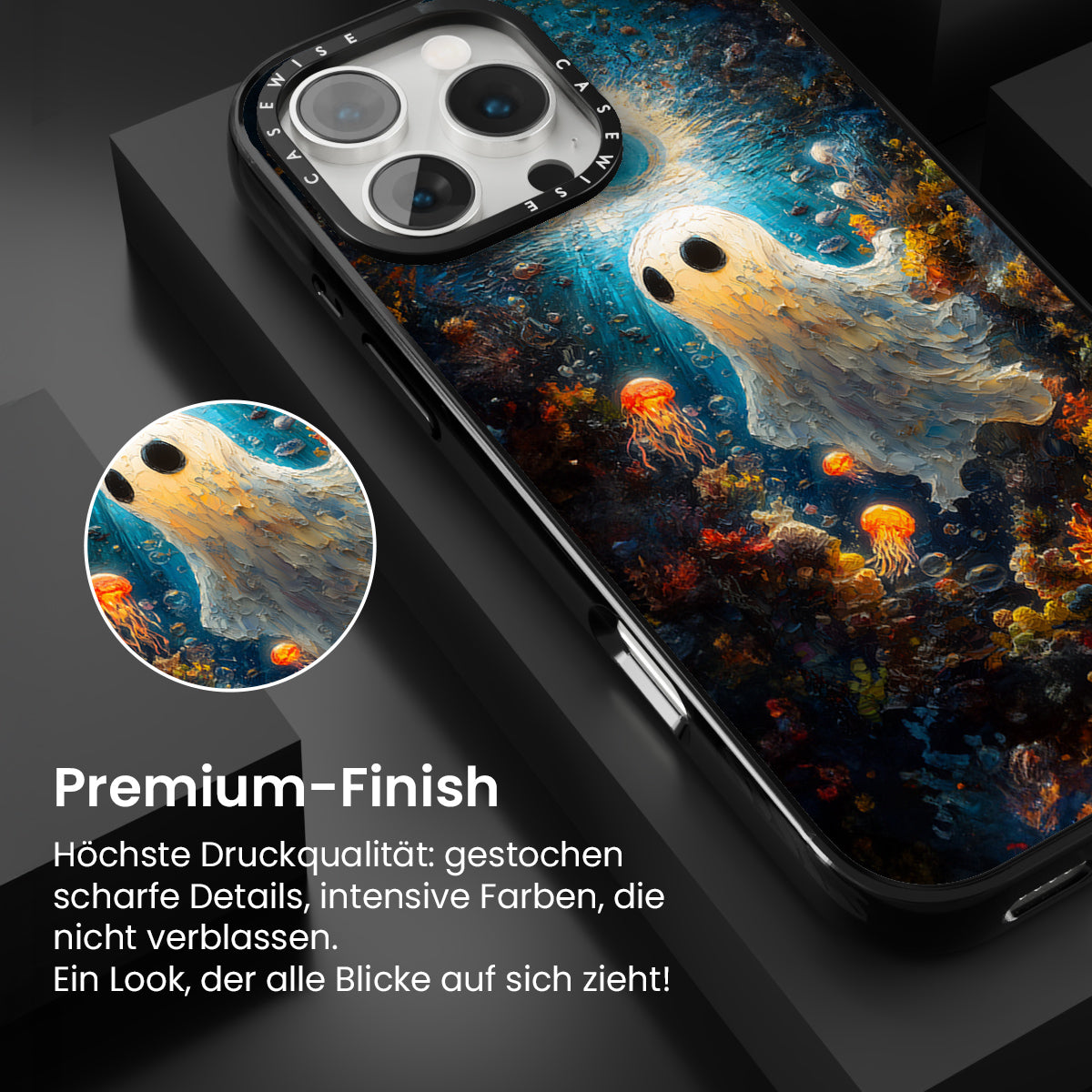 CASEWISE CASEWISE

Premium-Finish

Höchste Druckqualität: gestochen scharfe Details, intensive Farben, die nicht verblassen.
Ein Look, der alle Blicke auf sich zieht!