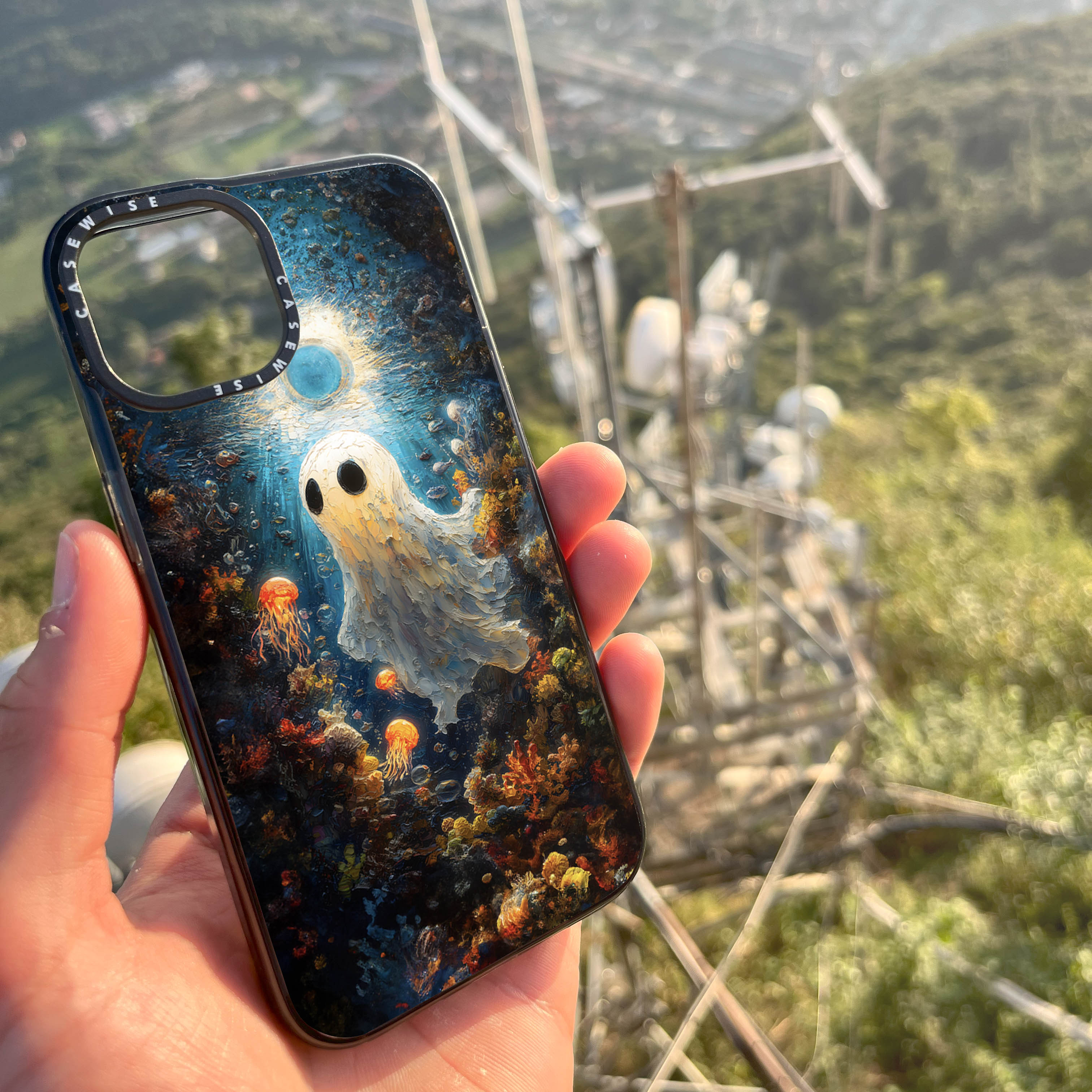 CASEWISE CASEWISE