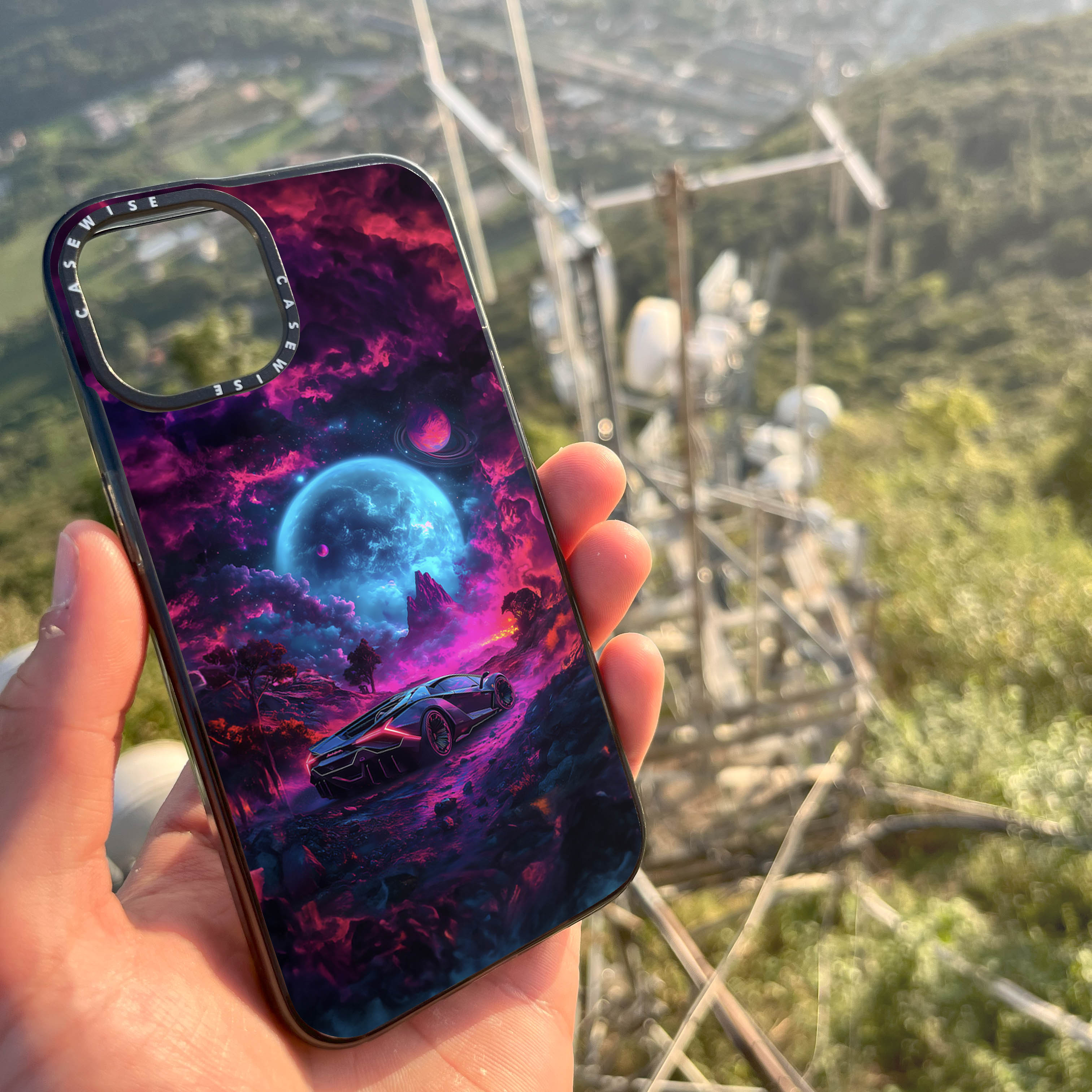 CASEWISE CASEWISE