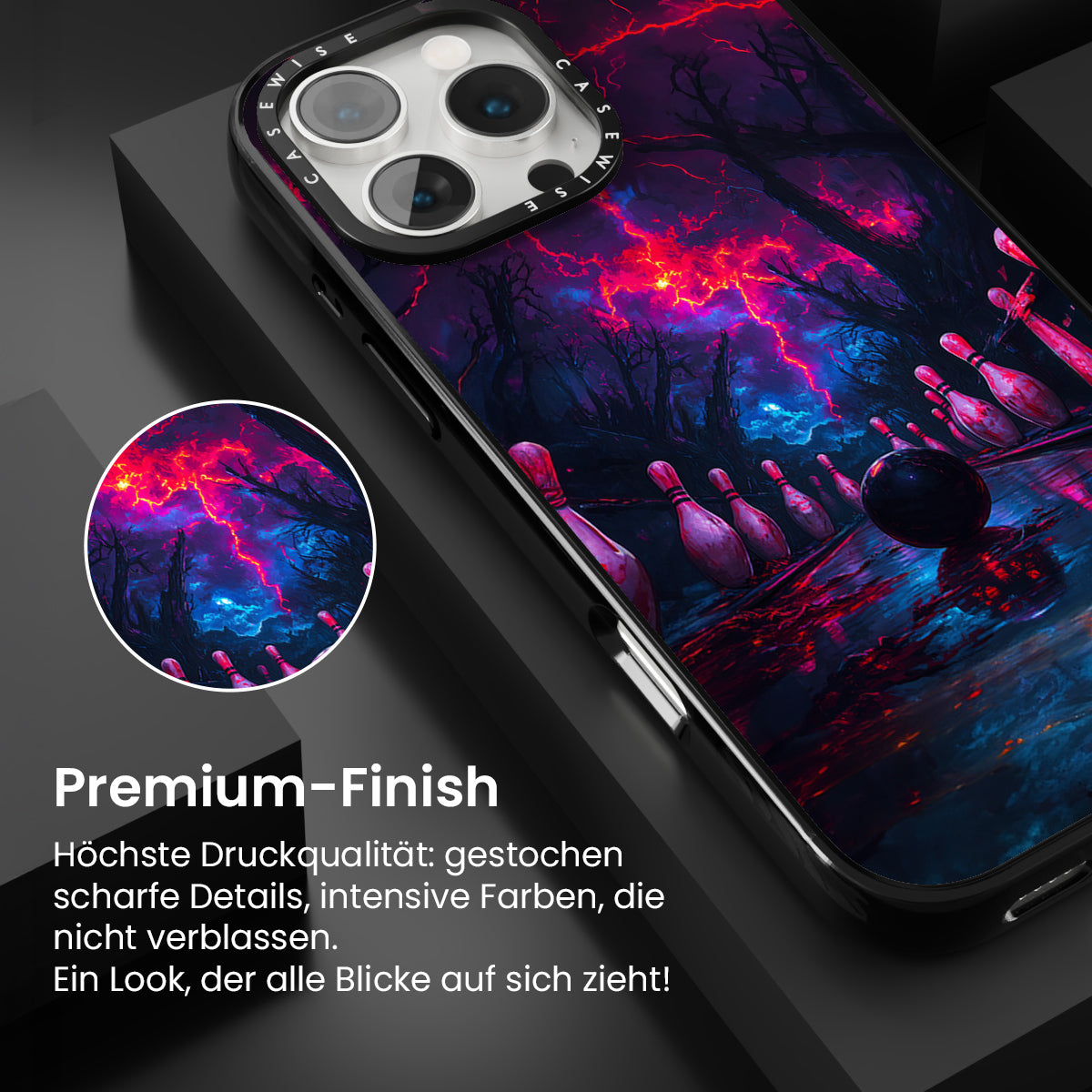 CASEWISE CASEWISE

Premium-Finish

Höchste Druckqualität: gestochen scharfe Details, intensive Farben, die nicht verblassen.
Ein Look, der alle Blicke auf sich zieht!