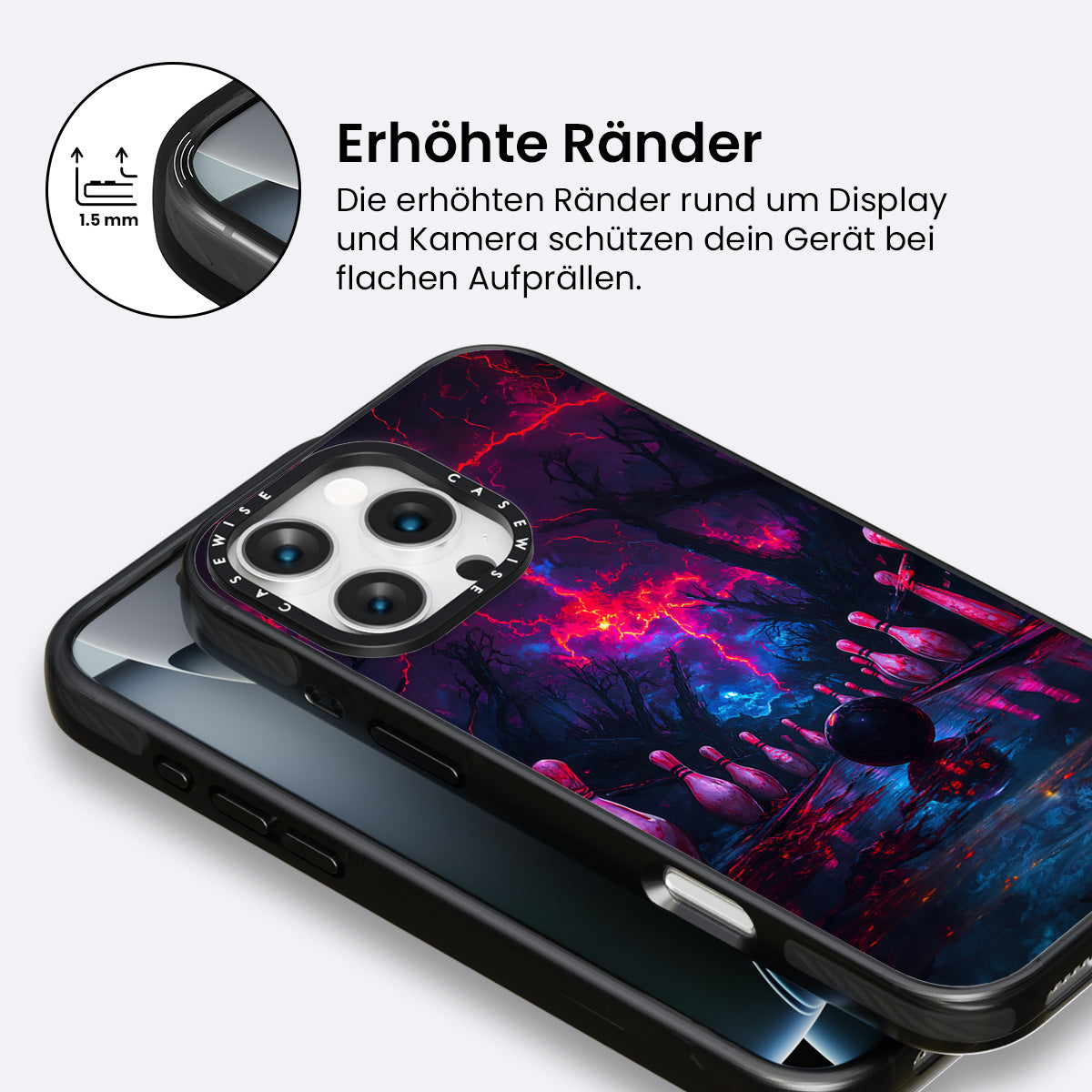 1.5 mm

Erhöhte Ränder

Die erhöhten Ränder rund um Display und Kamera schützen dein Gerät bei flachen Aufprällen.

CASEWISE CASEWISE