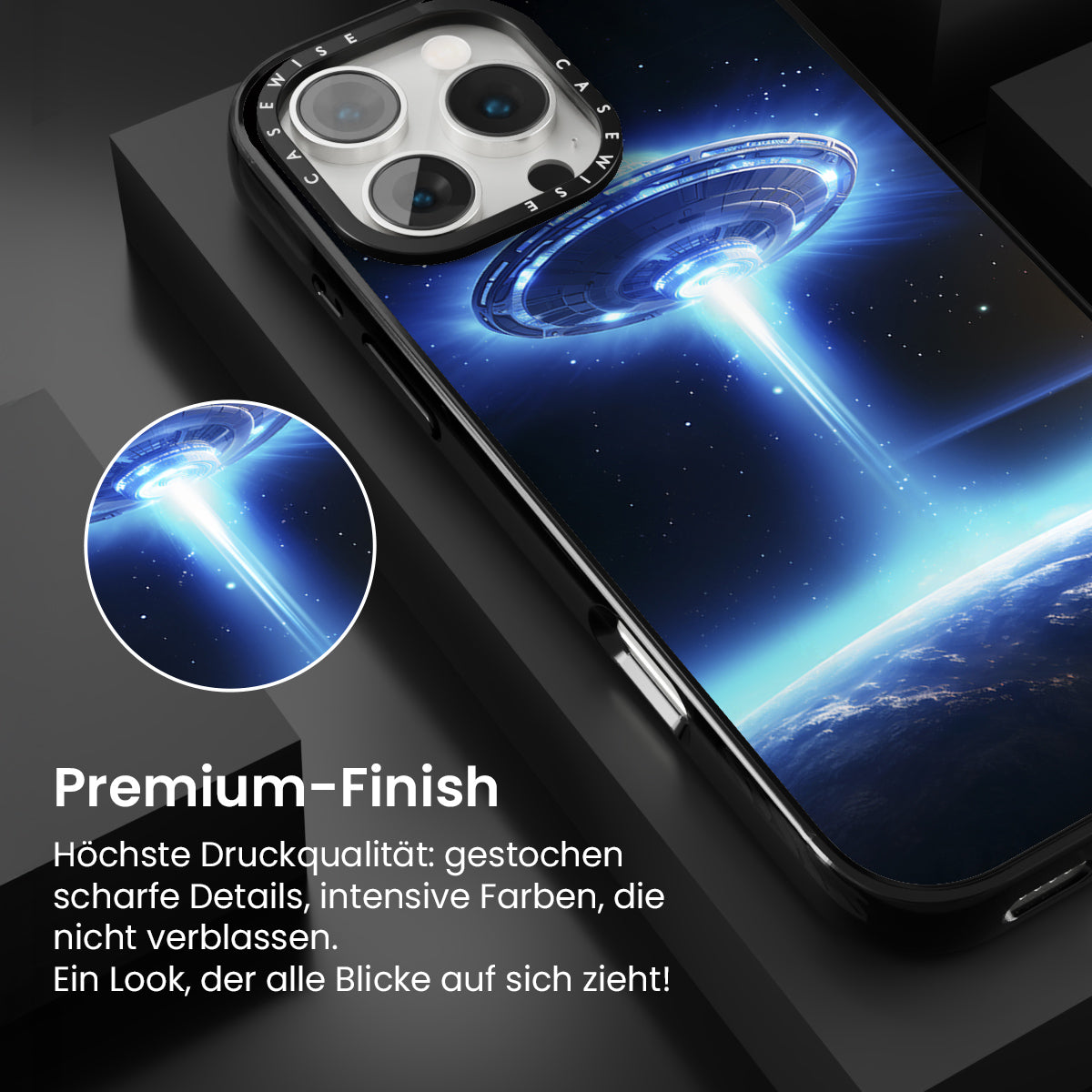 CASEWISE CASEWISE

Premium-Finish

Höchste Druckqualität: gestochen scharfe Details, intensive Farben, die nicht verblassen.
Ein Look, der alle Blicke auf sich zieht!