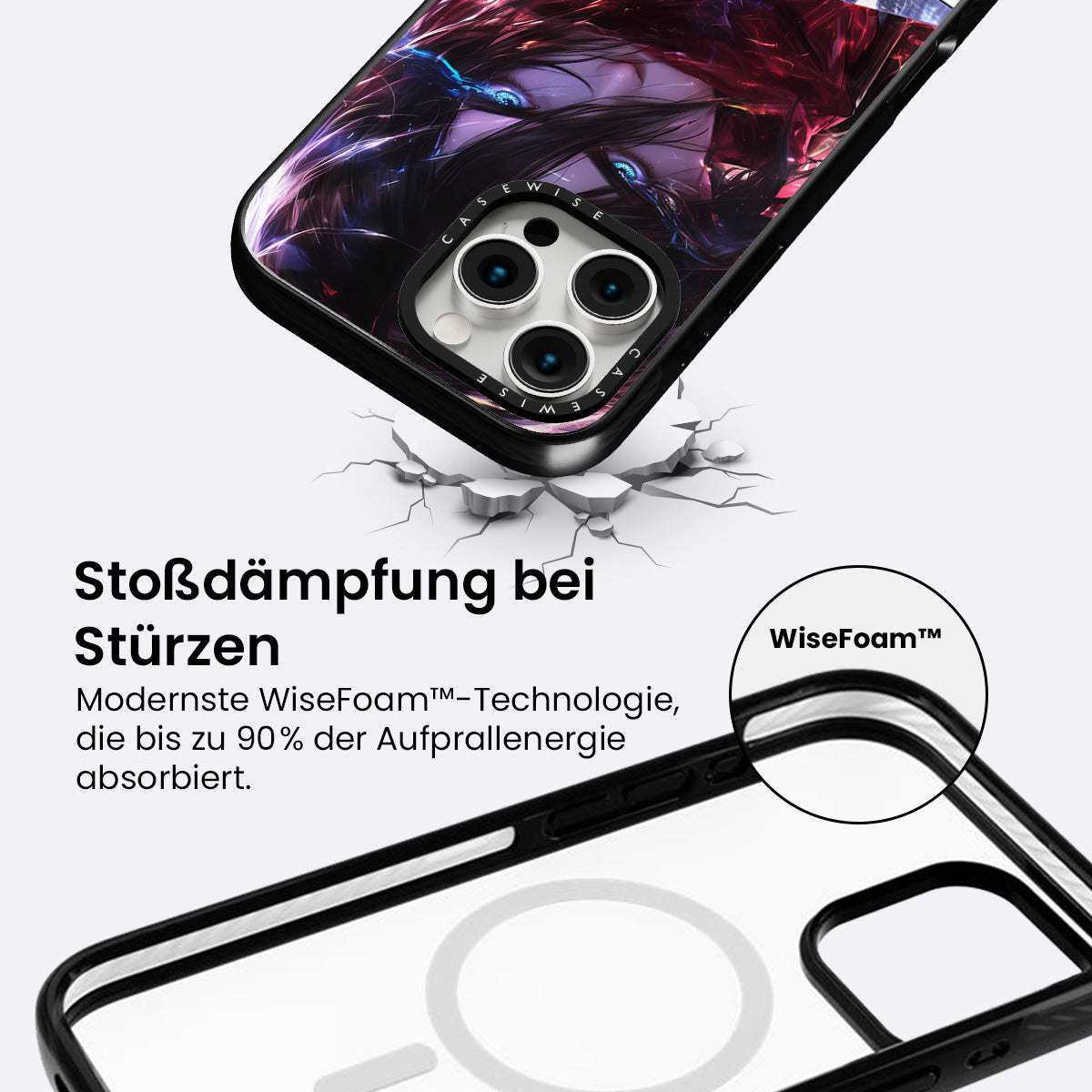 CASEWISE
CASEWISE

Stoßdämpfung bei Stürzen

Modernste WiseFoam™-Technologie, die bis zu 90% der Aufprallenergie absorbiert.

WiseFoam™