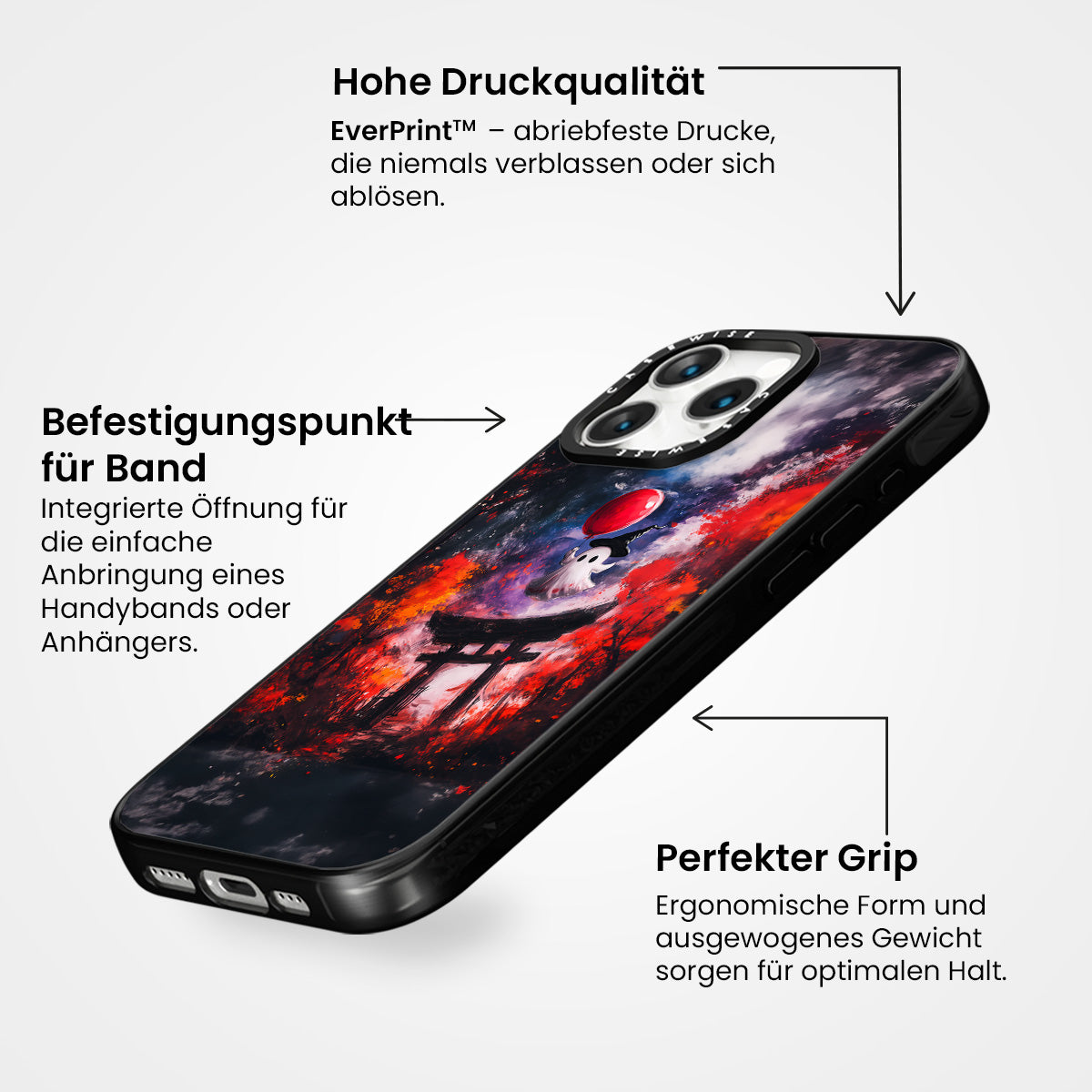 Hohe Druckqualität

EverPrint™ – abriebfeste Drucke, die niemals verblassen oder sich ablösen.

Befestigungspunkt für Band

Integrierte Öffnung für die einfache Anbringung eines Handybands oder Anhängers.

CASEWISE

CASEWISE

Perfekter Grip

Ergonomische Form und ausgewogenes Gewicht sorgen für optimalen Halt.