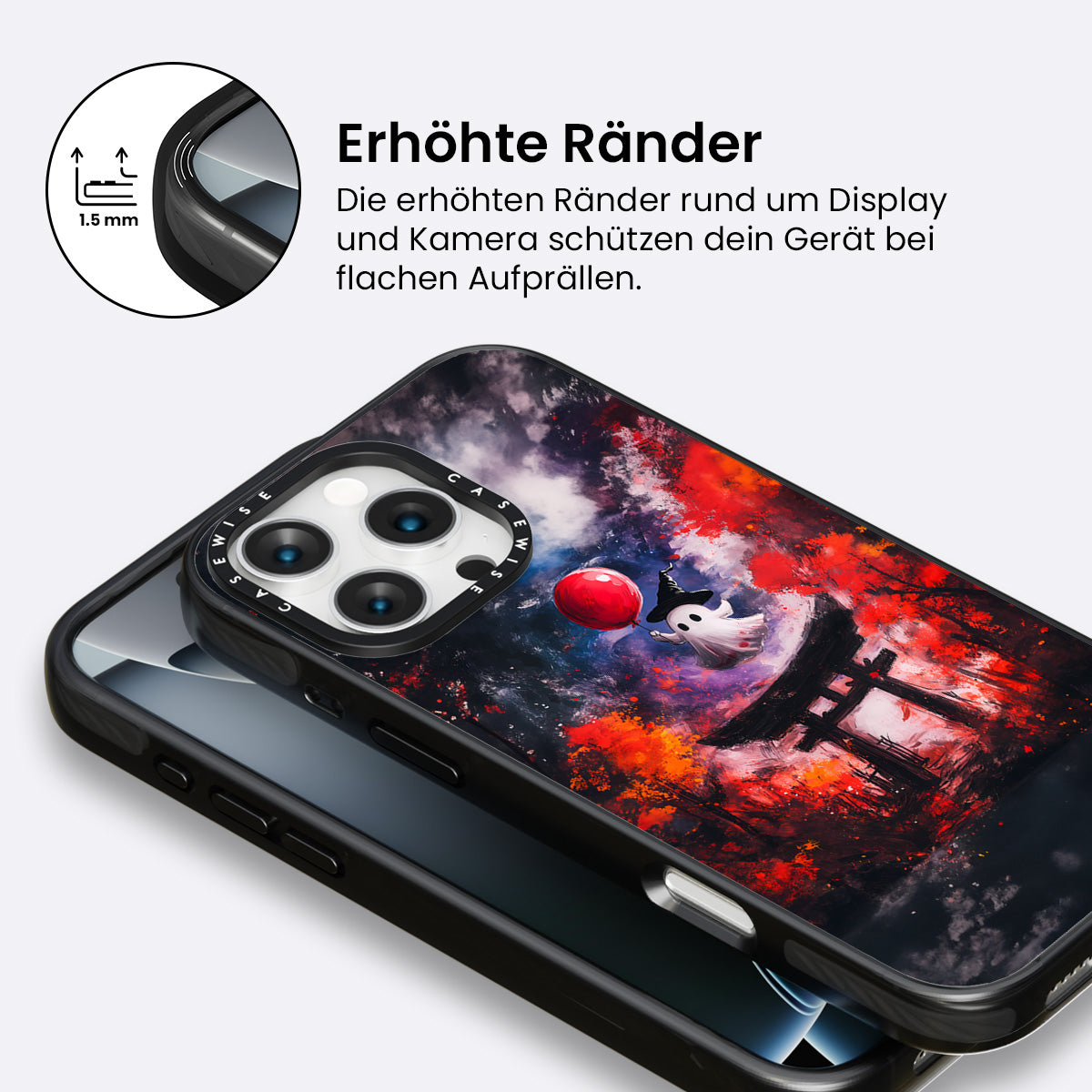 1.5 mm

Erhöhte Ränder

Die erhöhten Ränder rund um Display und Kamera schützen dein Gerät bei flachen Aufprällen.

CASEWISE CASEWISE