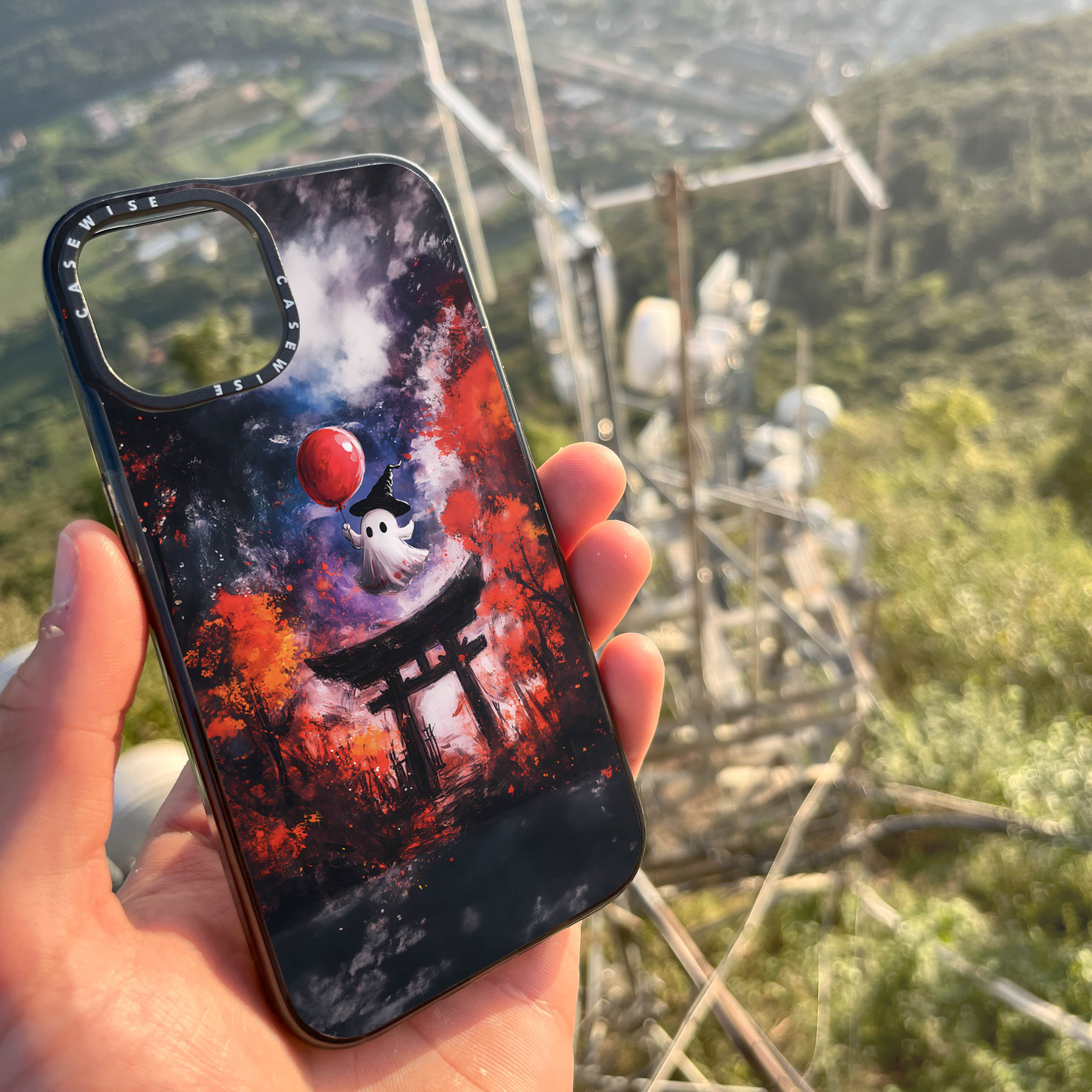 CASEWISE CASEWISE