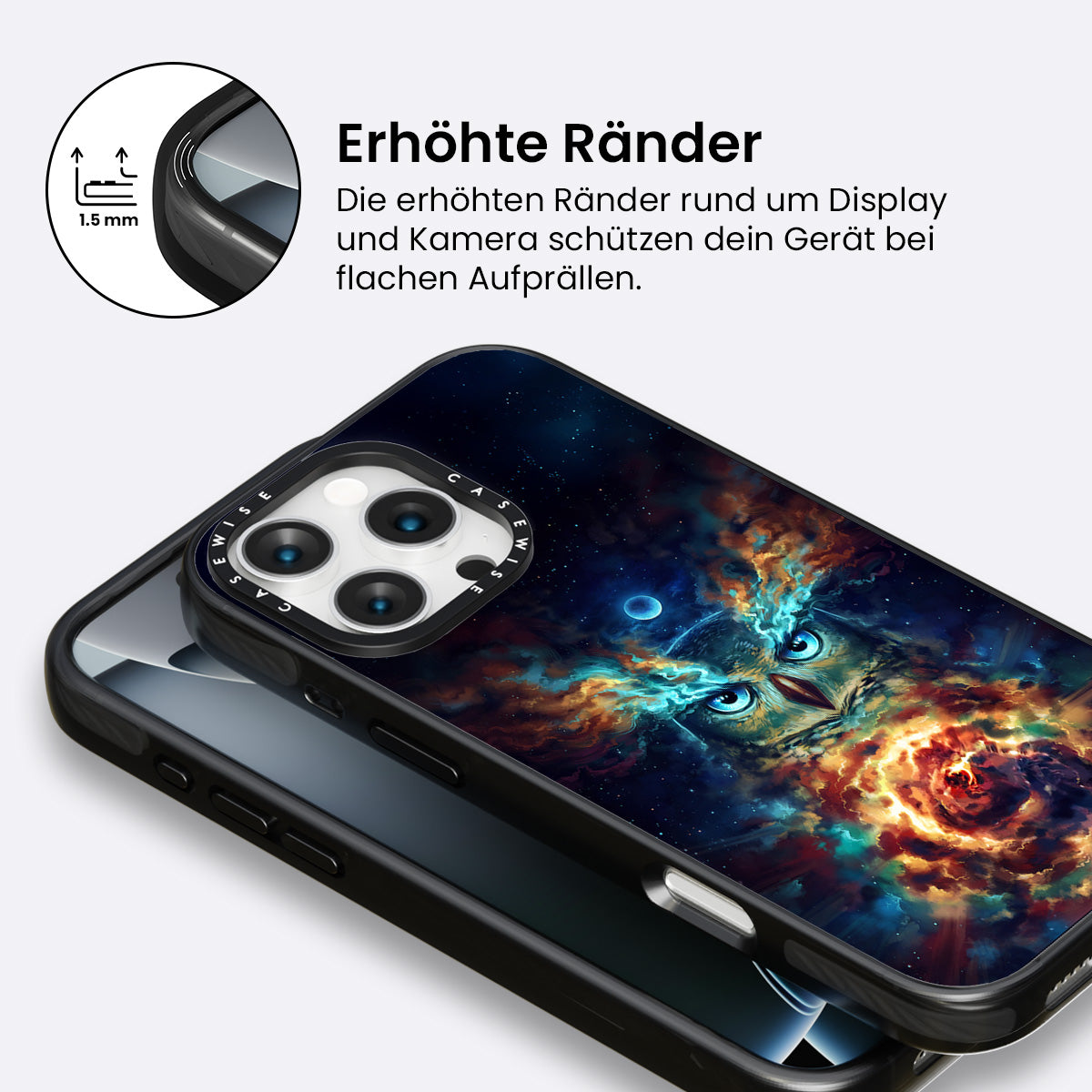 1.5 mm

Erhöhte Ränder

Die erhöhten Ränder rund um Display und Kamera schützen dein Gerät bei flachen Aufprällen.

CASEWISE CASEWISE